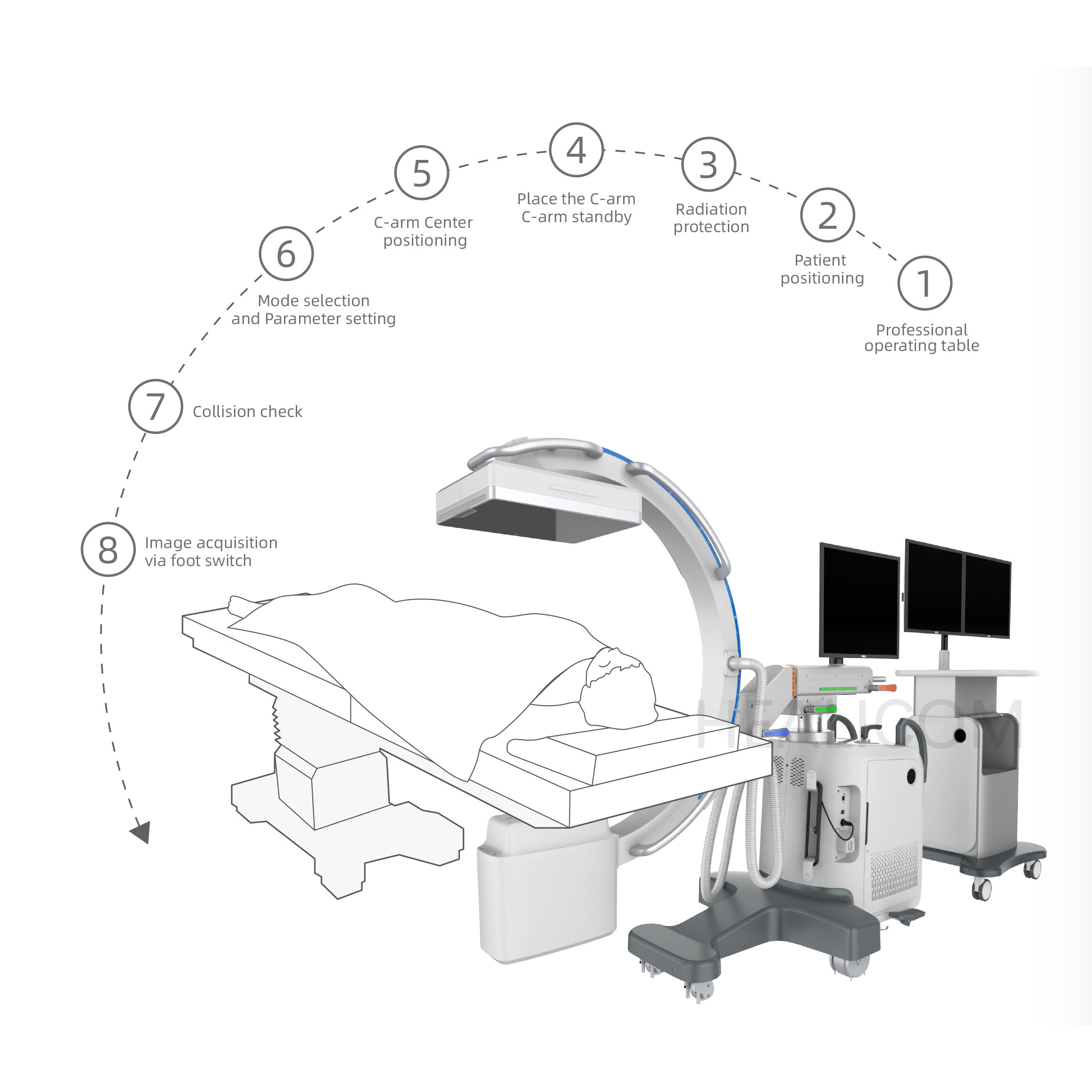 1
Professional operating table

2
Patient positioning

3
Radiation protection

4
Place the C-arm C-arm standby

5
C-arm Center positioning

6
Mode selection and Parameter setting

7
Collision check

8
Image acquisition via foot switch

HEALICOM