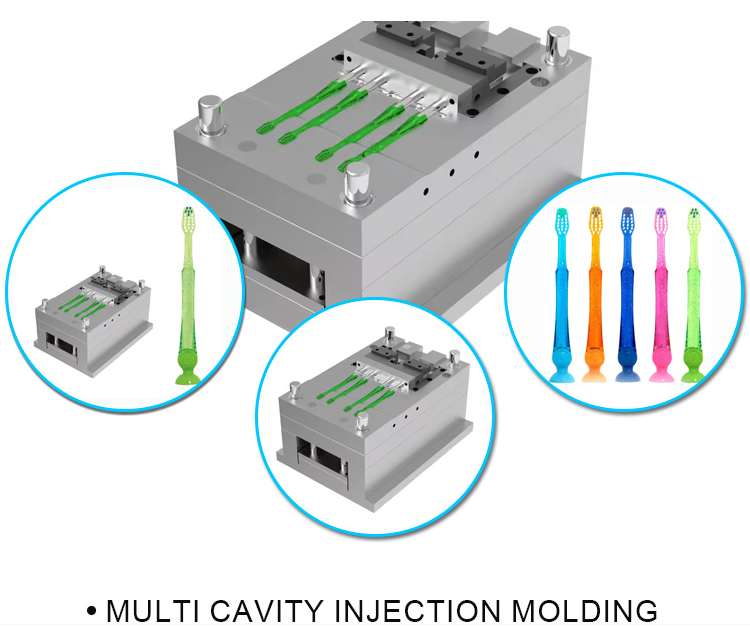 • MULTI CAVITY INJECTION MOLDING