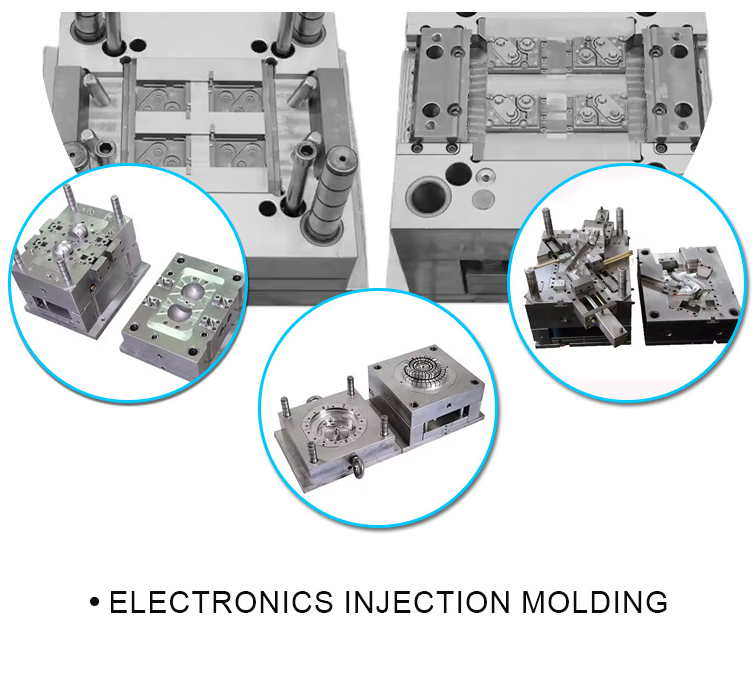 • ELECTRONICS INJECTION MOLDING