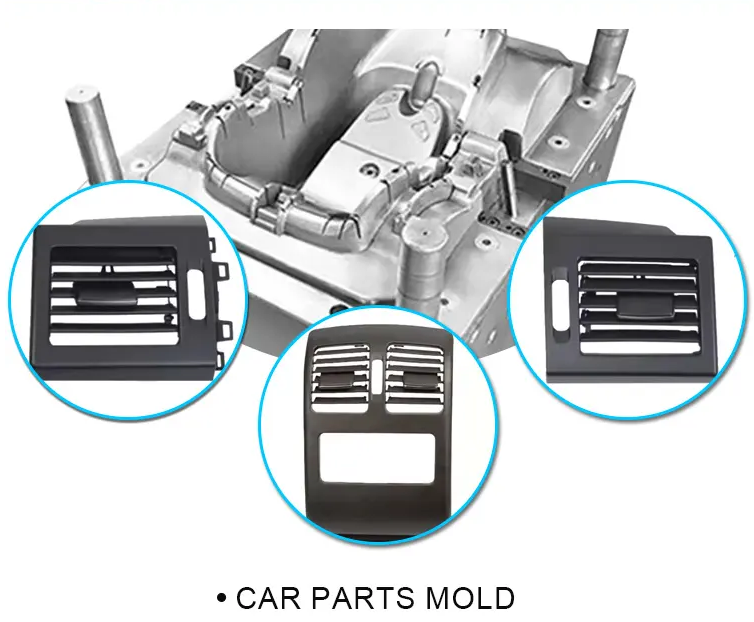 • CAR PARTS MOLD