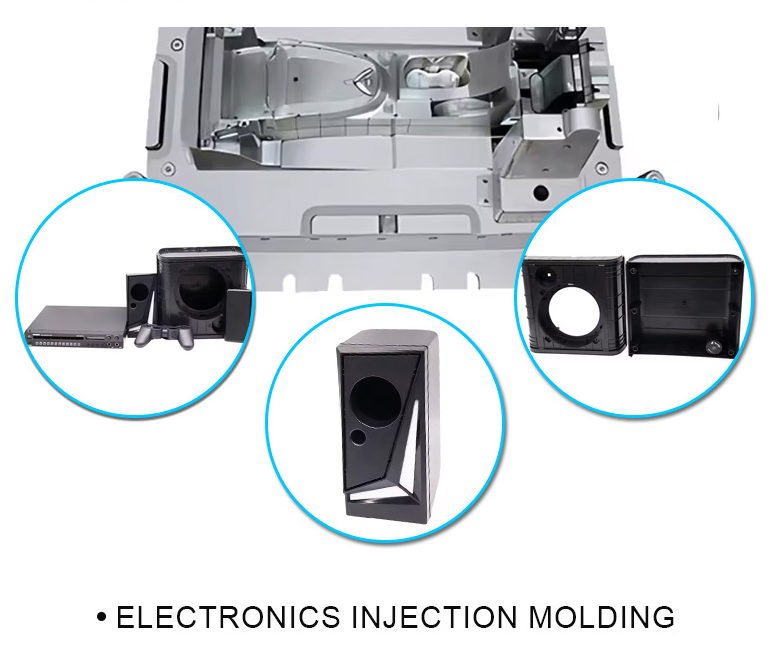 • ELECTRONICS INJECTION MOLDING