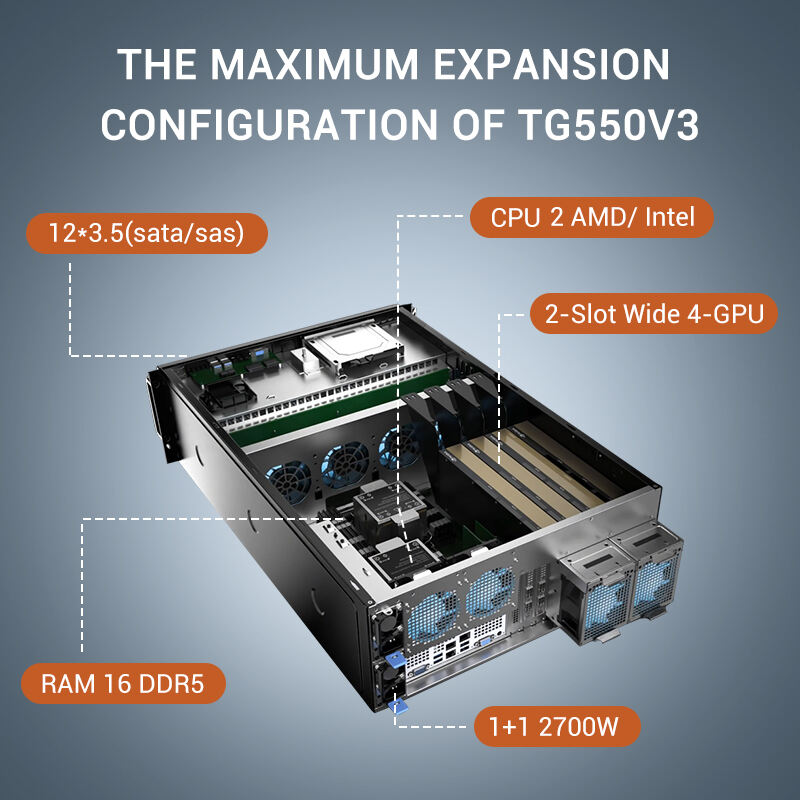 THE MAXIMUM EXPANSION CONFIGURATION OF TG550V3

12*3.5(sata/sas)

CPU 2 AMD/ Intel

2-Slot Wide 4-GPU

RAM 16 DDR5

1+1 2700W