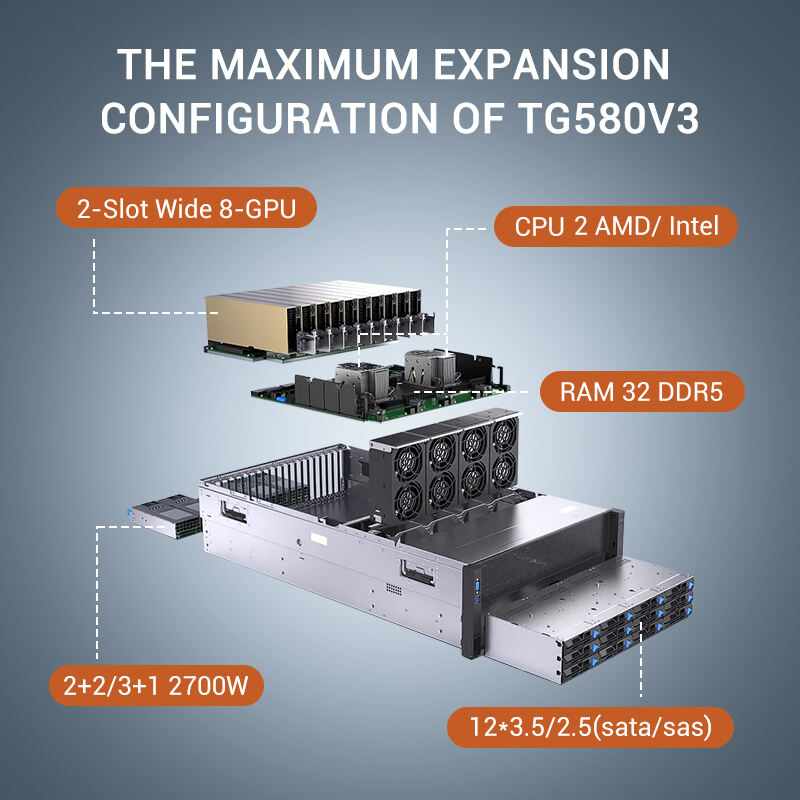 THE MAXIMUM EXPANSION CONFIGURATION OF TG580V3

2-Slot Wide 8-GPU

CPU 2 AMD/ Intel

RAM 32 DDR5

2+2/3+1 2700W

12*3.5/2.5(sata/sas)