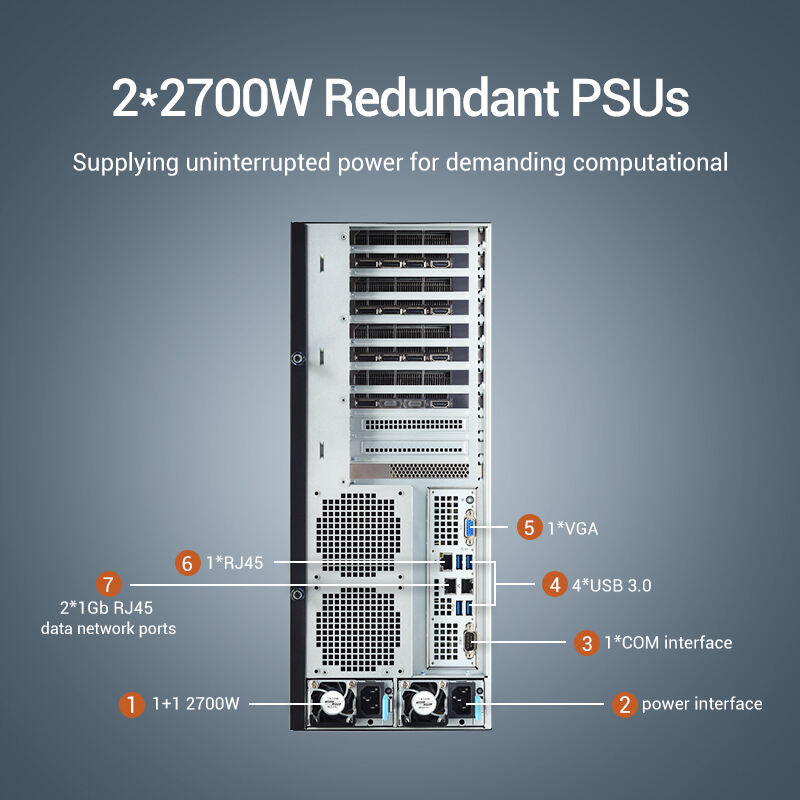 2*2700W Redundant PSUs

Supplying uninterrupted power for demanding computational

5 1*VGA

6 1*RJ45

7 2*1Gb RJ45 data network ports

4 4*USB 3.0

3 1*COM interface

1 1+1 2700W

2 power interface