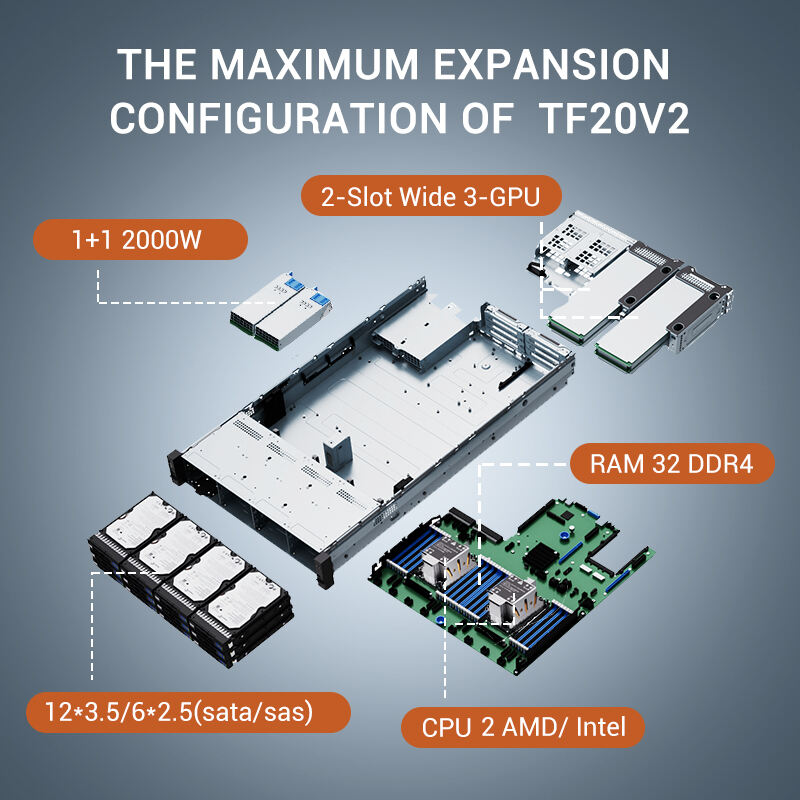 THE MAXIMUM EXPANSION CONFIGURATION OF TF20V2

2-Slot Wide 3-GPU

1+1 2000W

RAM 32 DDR4

12*3.5/6*2.5(sata/sas)

CPU 2 AMD/ Intel