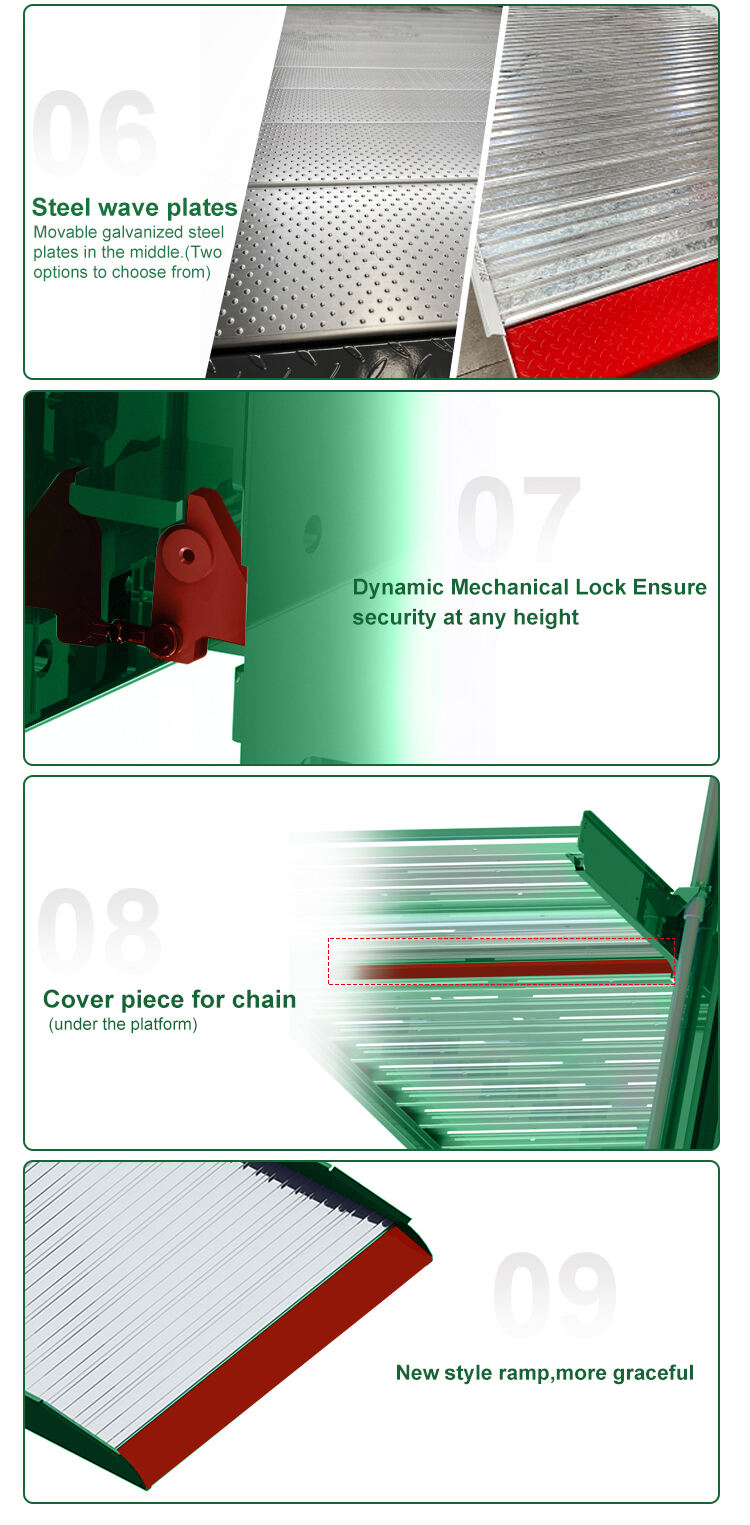 06

Steel wave plates
Movable galvanized steel plates in the middle.(Two options to choose from)

07

Dynamic Mechanical Lock Ensure security at any height

08

Cover piece for chain
(under the platform)

09

New style ramp,more graceful