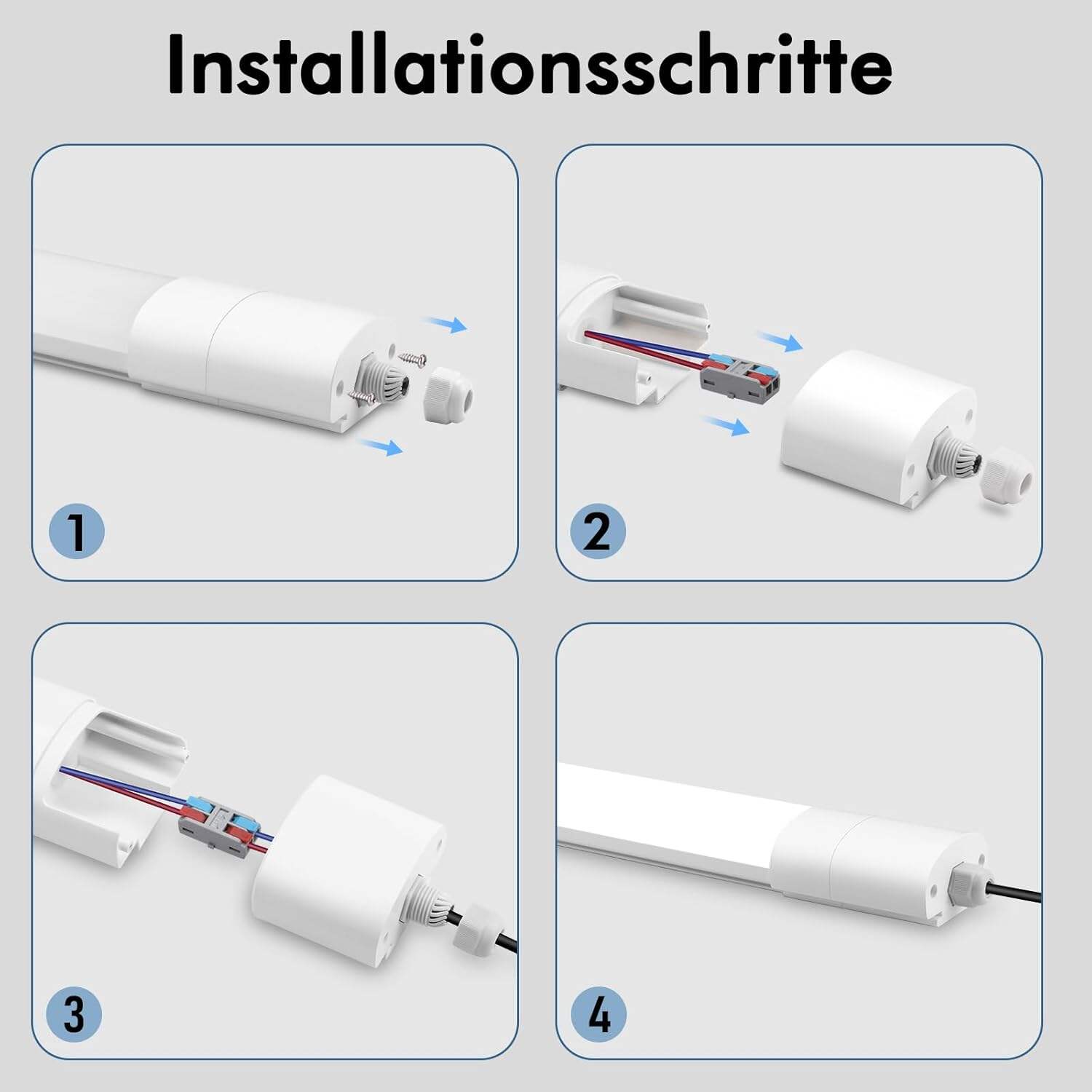 Installationsschritte

1

2

3

4