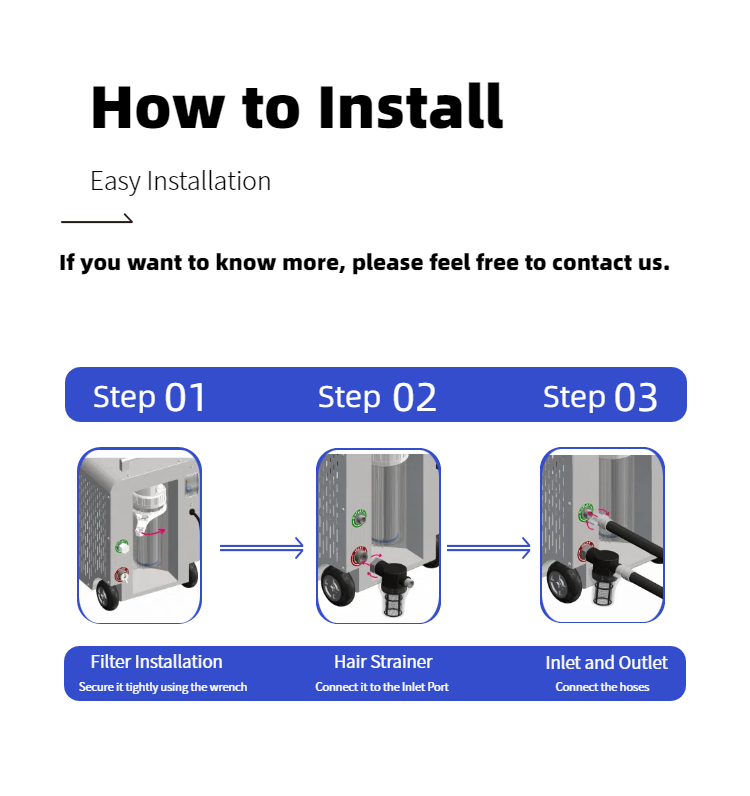 How to Install

Easy Installation

If you want to know more, please feel free to contact us.

Step 01

Step 02

Step 03

Filter Installation
Secure it tightly using the wrench

Hair Strainer
Connect it to the Inlet Port

Inlet and Outlet
Connect the hoses