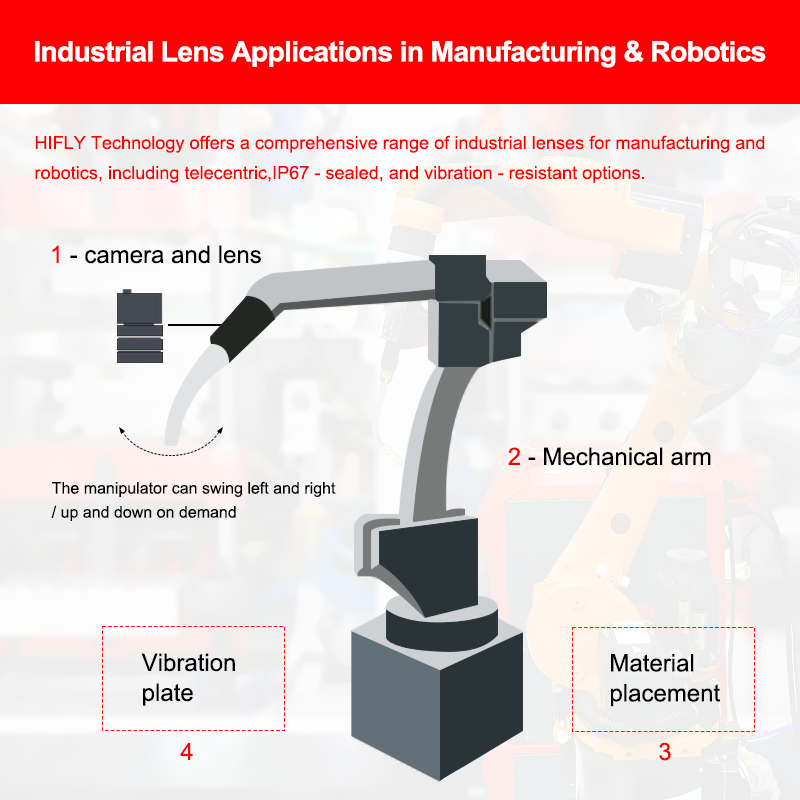 Industrial Lens Applications in Manufacturing & Robotics

HIFLY Technology offers a comprehensive range of industrial lenses for manufacturing and robotics, including telecentric,IP67 - sealed, and vibration - resistant options.

1 - camera and lens

The manipulator can swing left and right / up and down on demand

2 - Mechanical arm

Vibration plate

4

Material placement

3