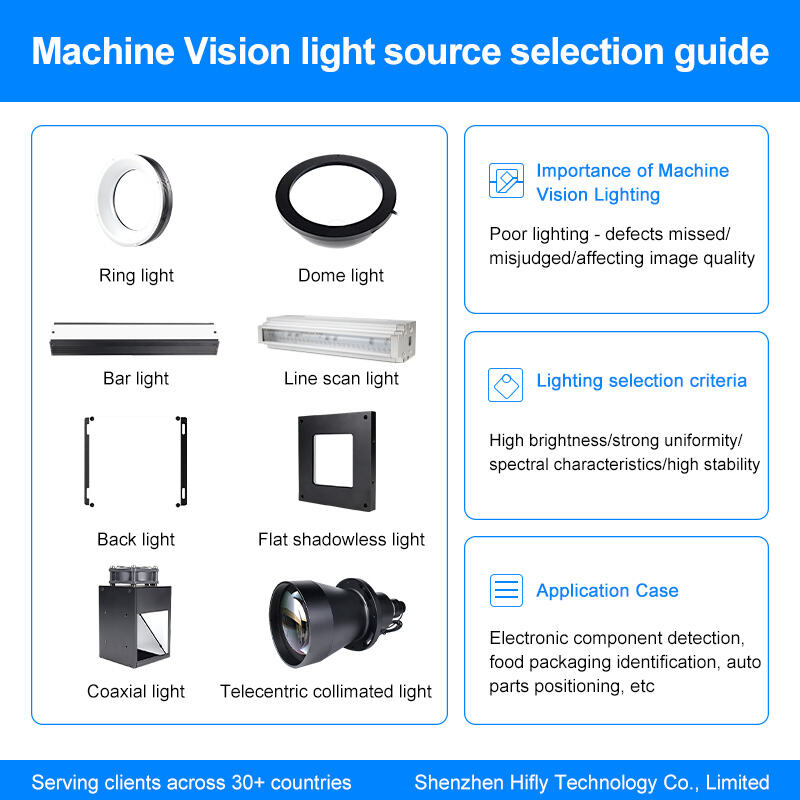 Machine Vision light source selection guide

Ring light

Dome light

Bar light

Line scan light

Back light

Flat shadowless light

Coaxial light

Telecentric collimated light

Importance of Machine Vision Lighting

Poor lighting - defects missed/ misjudged/affecting image quality

Lighting selection criteria

High brightness/strong uniformity/ spectral characteristics/high stability

Application Case

Electronic component detection, food packaging identification, auto parts positioning, etc

Serving clients across 30+ countries

Shenzhen Hifly Technology Co., Limited