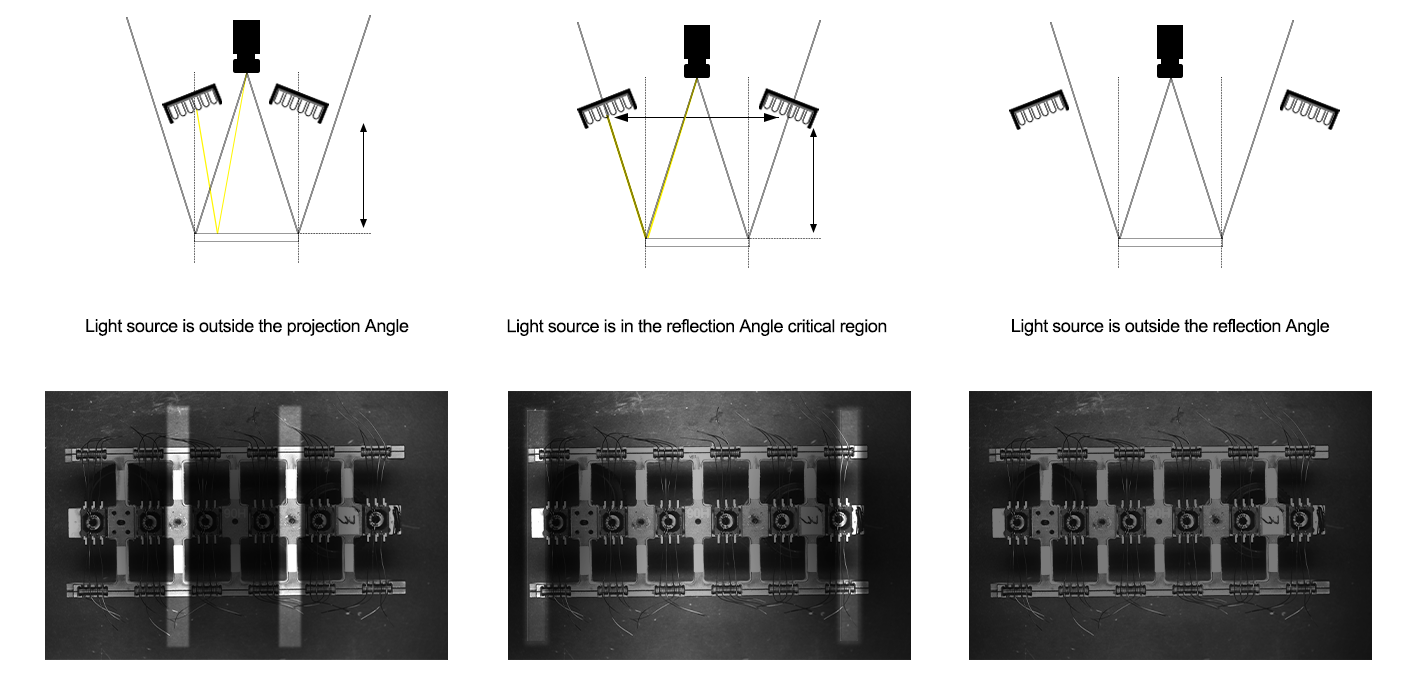 Light source is outside the projection Angle

Light source is in the reflection Angle critical region

Light source is outside the reflection Angle