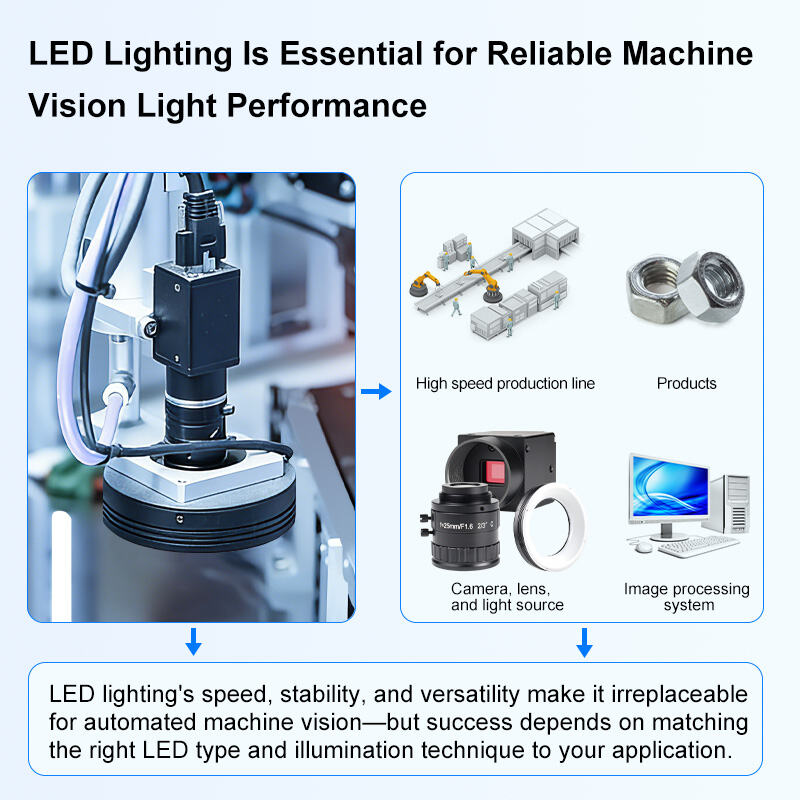 LED Lighting Is Essential for Reliable Machine Vision Light Performance

High speed production line

Products

f=25mm/F1.6 2/3" C

Camera, lens, and light source

Image processing system

LED lighting's speed, stability, and versatility make it irreplaceable for automated machine vision—but success depends on matching the right LED type and illumination technique to your application.