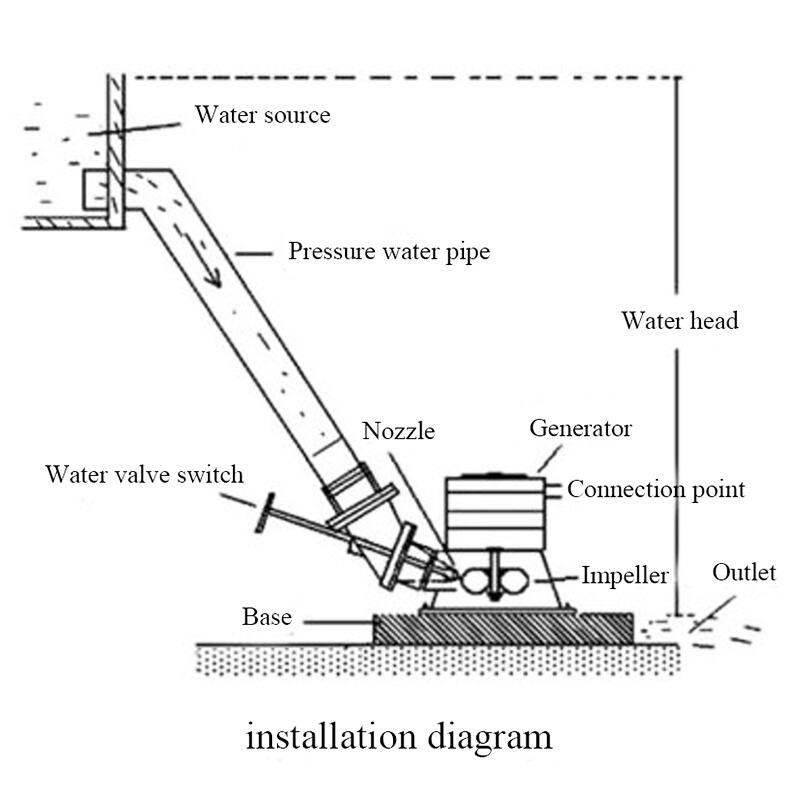 Water source

Pressure water pipe

Water head

Nozzle

Generator

Water valve switch

Connection point

Impeller

Outlet

Base

installation diagram