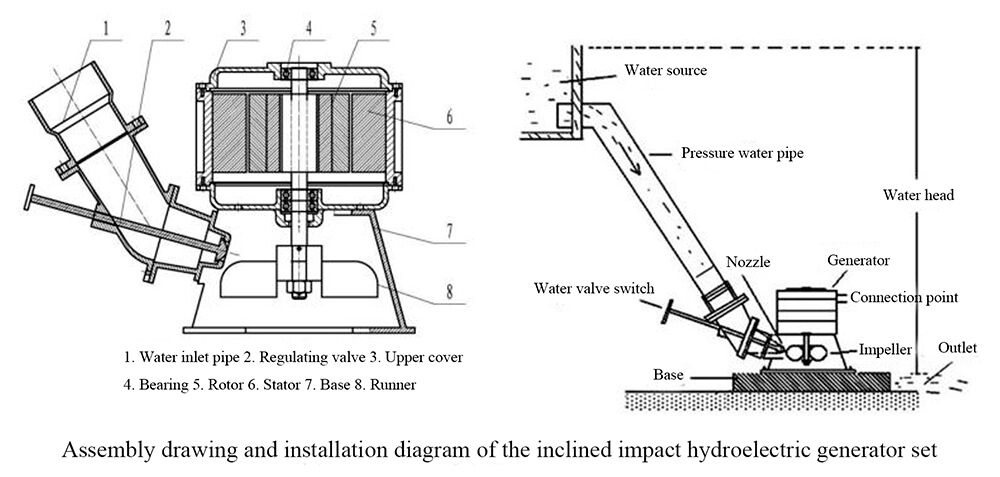 1
2
3
4
5
6
7
8

1. Water inlet pipe 2. Regulating valve 3. Upper cover
4. Bearing 5. Rotor 6. Stator 7. Base 8. Runner

Water source
Pressure water pipe
Water head
Nozzle
Generator
Connection point
Water valve switch
Impeller
Outlet
Base

Assembly drawing and installation diagram of the inclined impact hydroelectric generator set