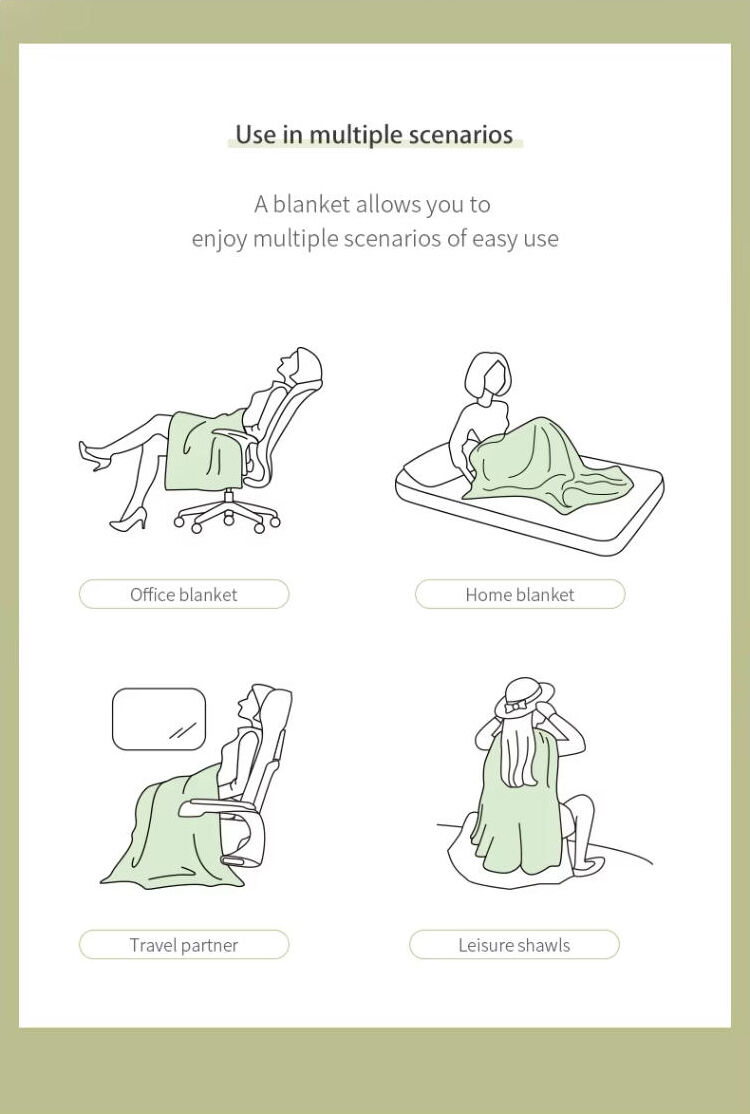 Use in multiple scenarios

A blanket allows you to
enjoy multiple scenarios of easy use

Office blanket

Home blanket

Travel partner

Leisure shawls