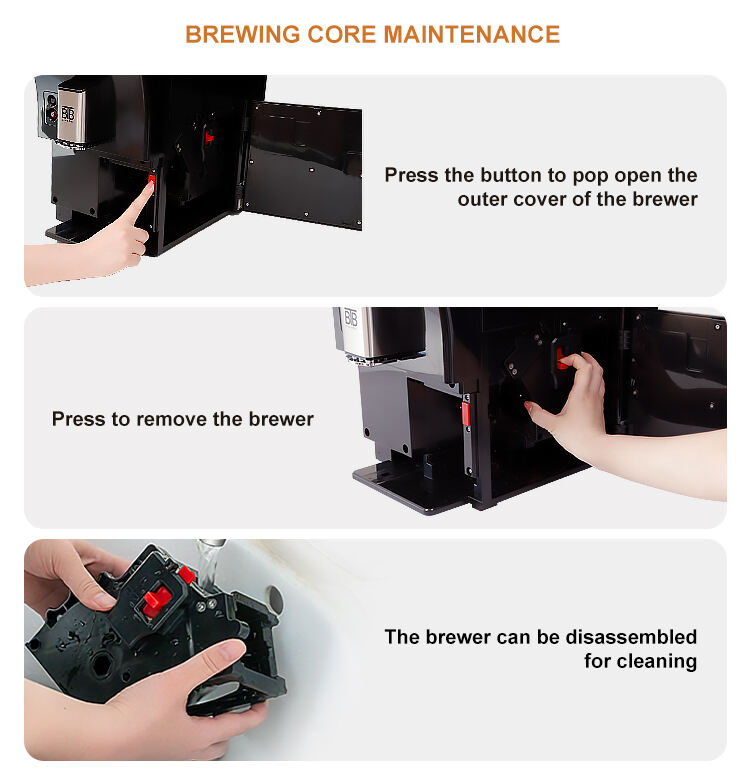 BREWING CORE MAINTENANCE

BTB

Press the button to pop open the outer cover of the brewer

BTB

Press to remove the brewer

The brewer can be disassembled for cleaning