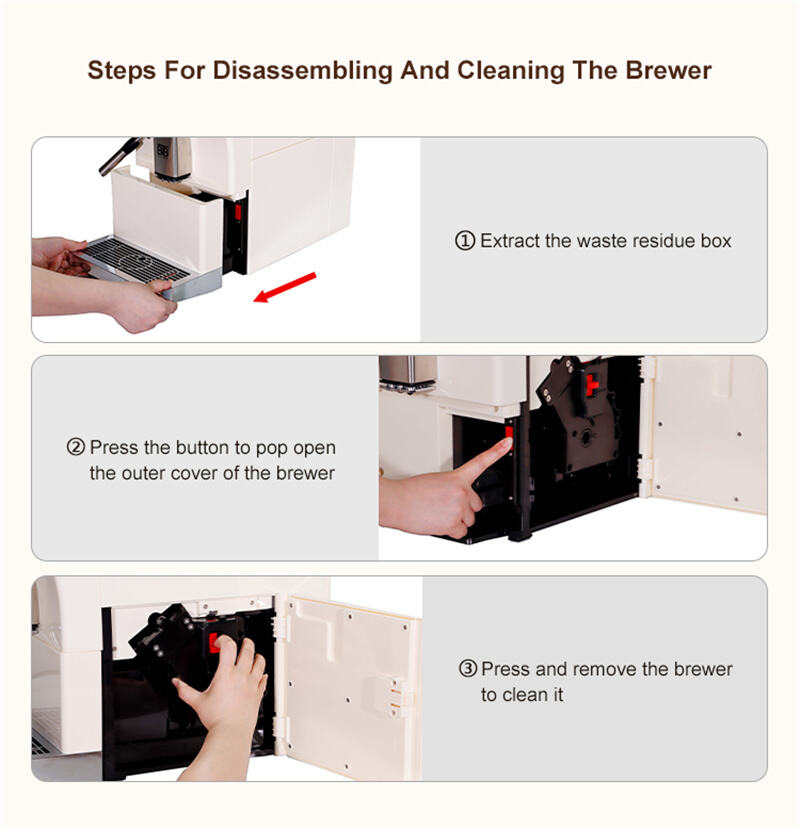 Steps For Disassembling And Cleaning The Brewer

① Extract the waste residue box

② Press the button to pop open the outer cover of the brewer

③ Press and remove the brewer to clean it