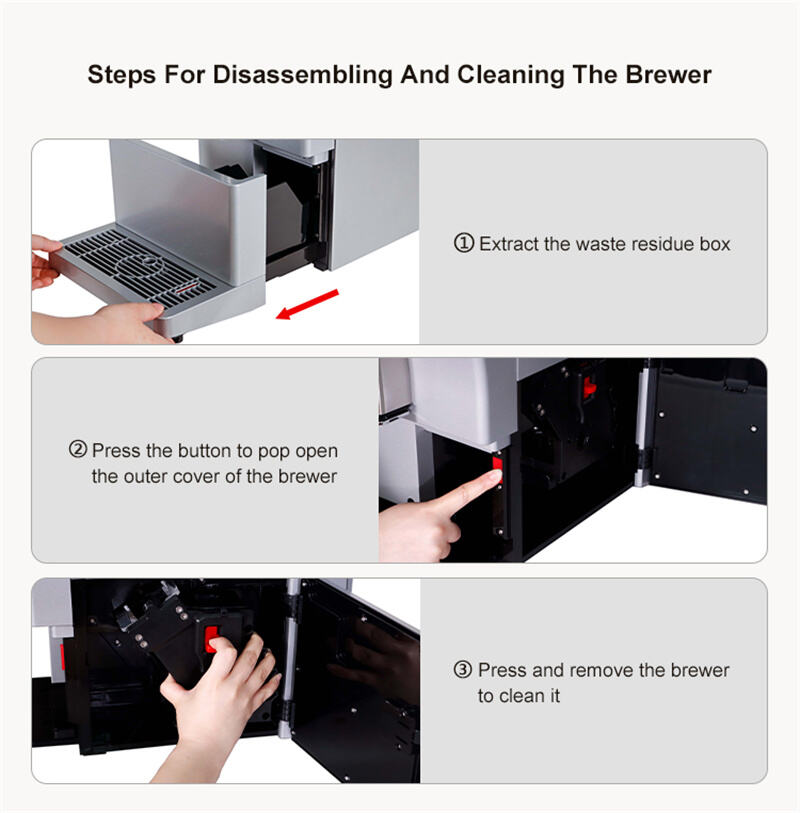 Steps For Disassembling And Cleaning The Brewer

① Extract the waste residue box

② Press the button to pop open the outer cover of the brewer

③ Press and remove the brewer to clean it