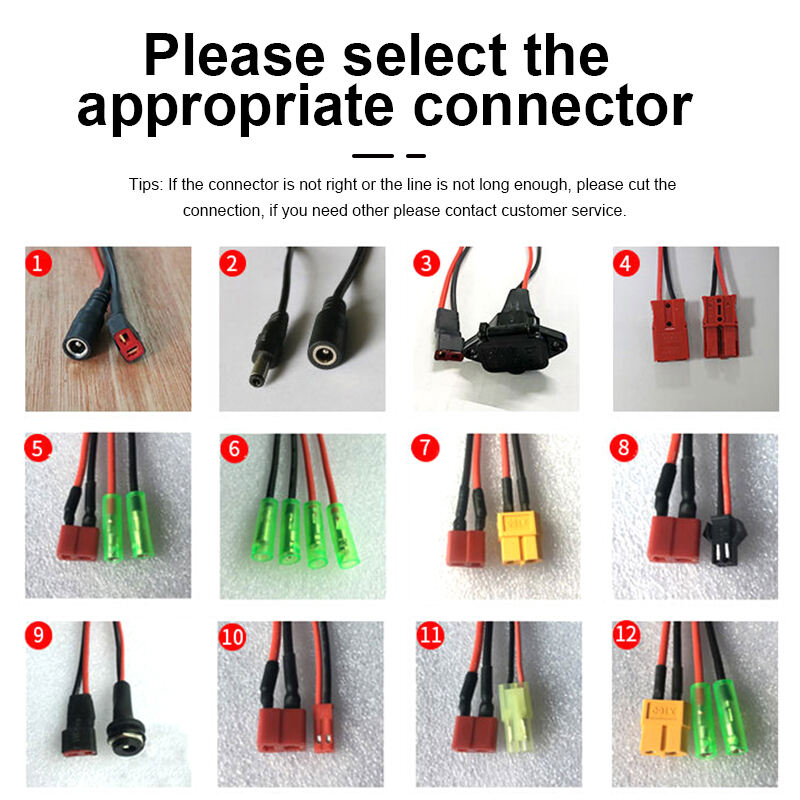 Please select the appropriate connector

Tips: If the connector is not right or the line is not long enough, please cut the connection, if you need other please contact customer service.

1

2

3

4

5

6

7

8

9

10

11

12