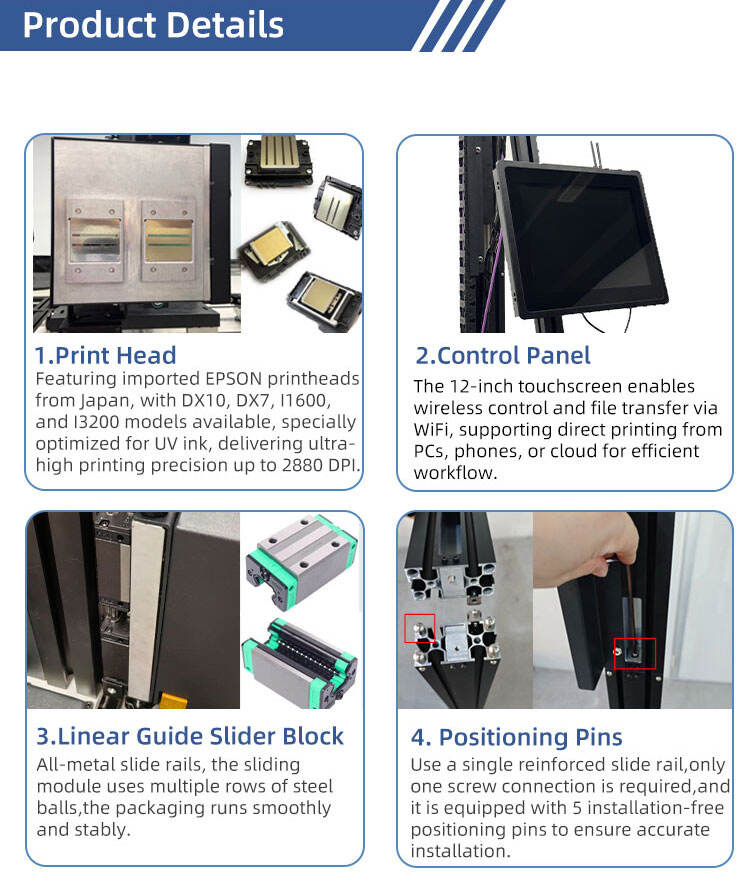 Product Details

1.Print Head
Featuring imported EPSON printheads from Japan, with DX10, DX7, I1600, and I3200 models available, specially optimized for UV ink, delivering ultra-high printing precision up to 2880 DPI.

2.Control Panel
The 12-inch touchscreen enables wireless control and file transfer via WiFi, supporting direct printing from PCs, phones, or cloud for efficient workflow.

3.Linear Guide Slider Block
All-metal slide rails, the sliding module uses multiple rows of steel balls,the packaging runs smoothly and stably.

4. Positioning Pins
Use a single reinforced slide rail,only one screw connection is required,and it is equipped with 5 installation-free positioning pins to ensure accurate installation.