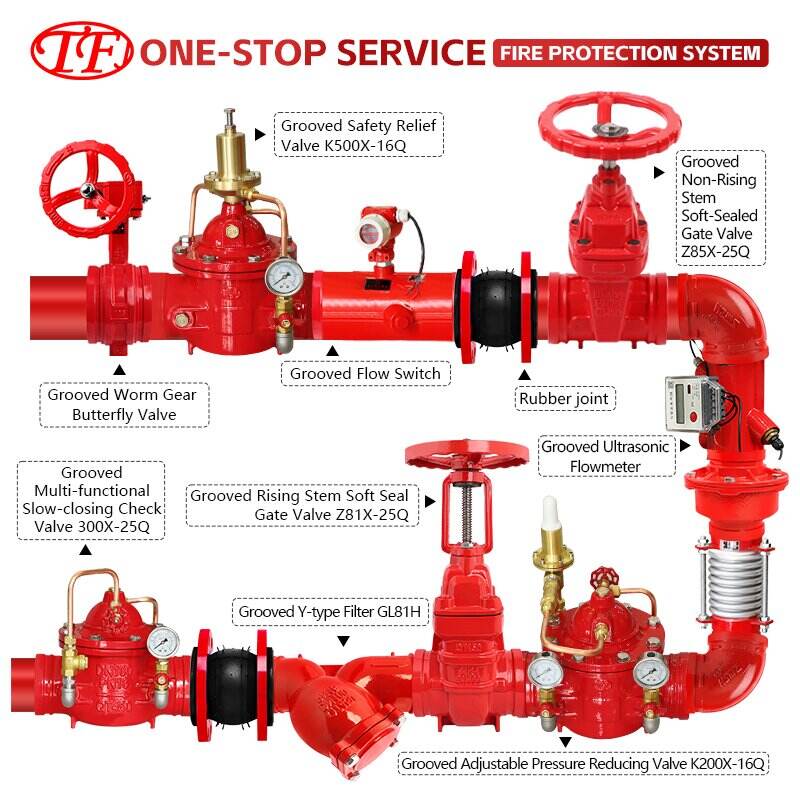 TF ONE-STOP SERVICE FIRE PROTECTION SYSTEM

Grooved Safety Relief Valve K500X-16Q

Grooved Non-Rising Stem Soft-Sealed Gate Valve Z85X-25Q

Grooved Worm Gear Butterfly Valve

Grooved Flow Switch

Rubber joint

Grooved Ultrasonic Flowmeter

Grooved Multi-functional Slow-closing Check Valve 300X-25Q

Grooved Rising Stem Soft Seal Gate Valve Z81X-25Q

Grooved Y-type Filter GL81H

Grooved Adjustable Pressure Reducing Valve K200X-16Q