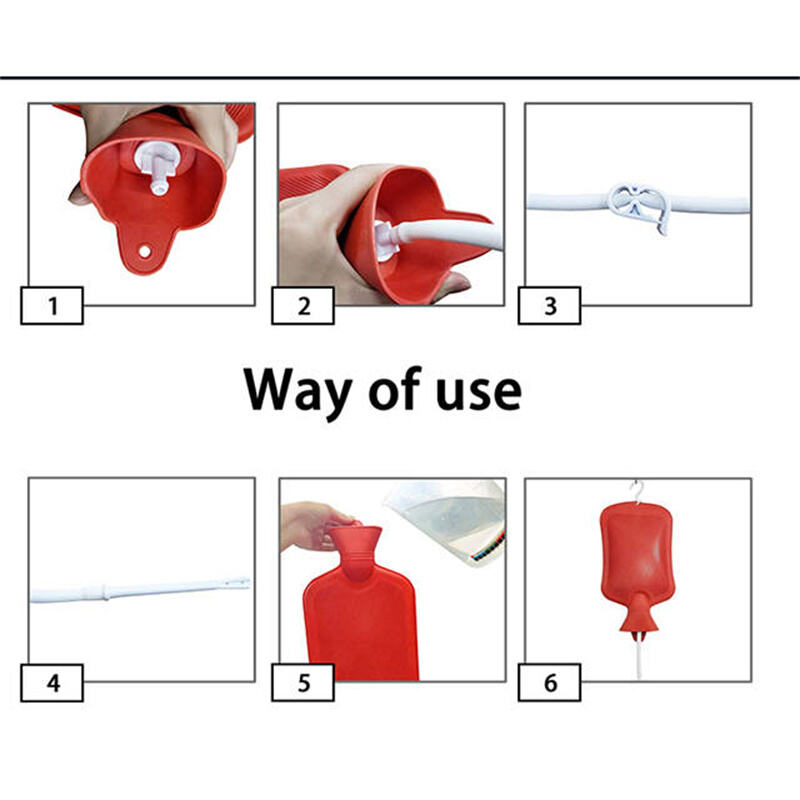 1

2

3

Way of use

4

5

6