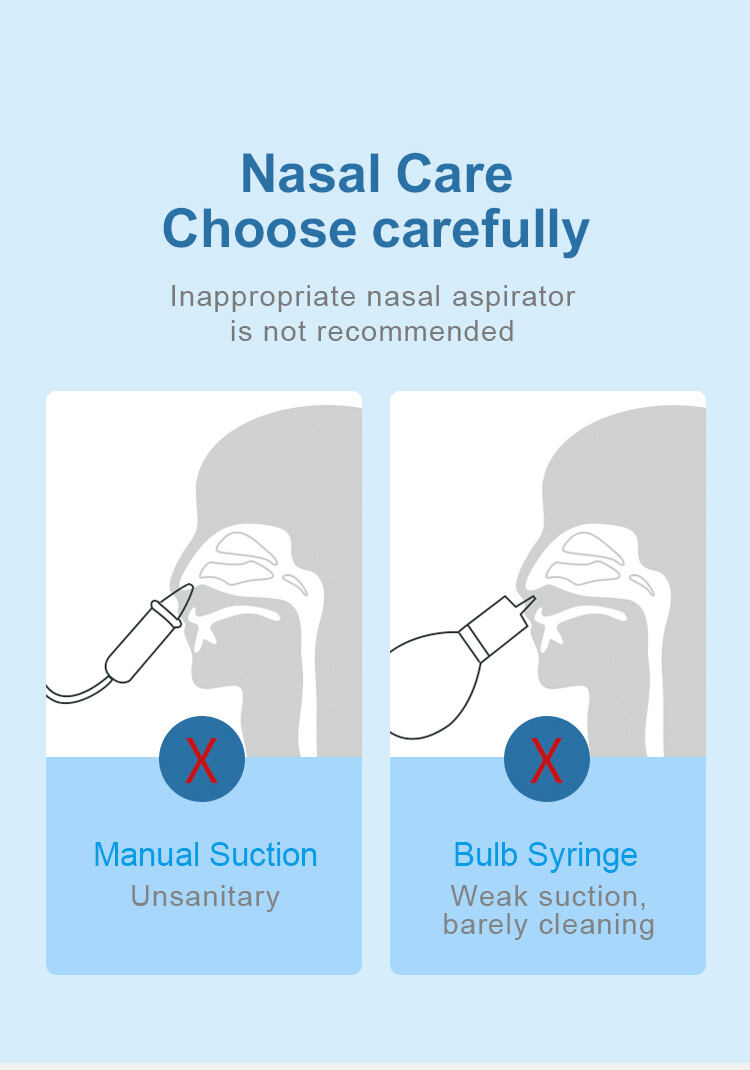 Nasal Care
Choose carefully

Inappropriate nasal aspirator is not recommended

X

Manual Suction
Unsanitary

X

Bulb Syringe
Weak suction, barely cleaning