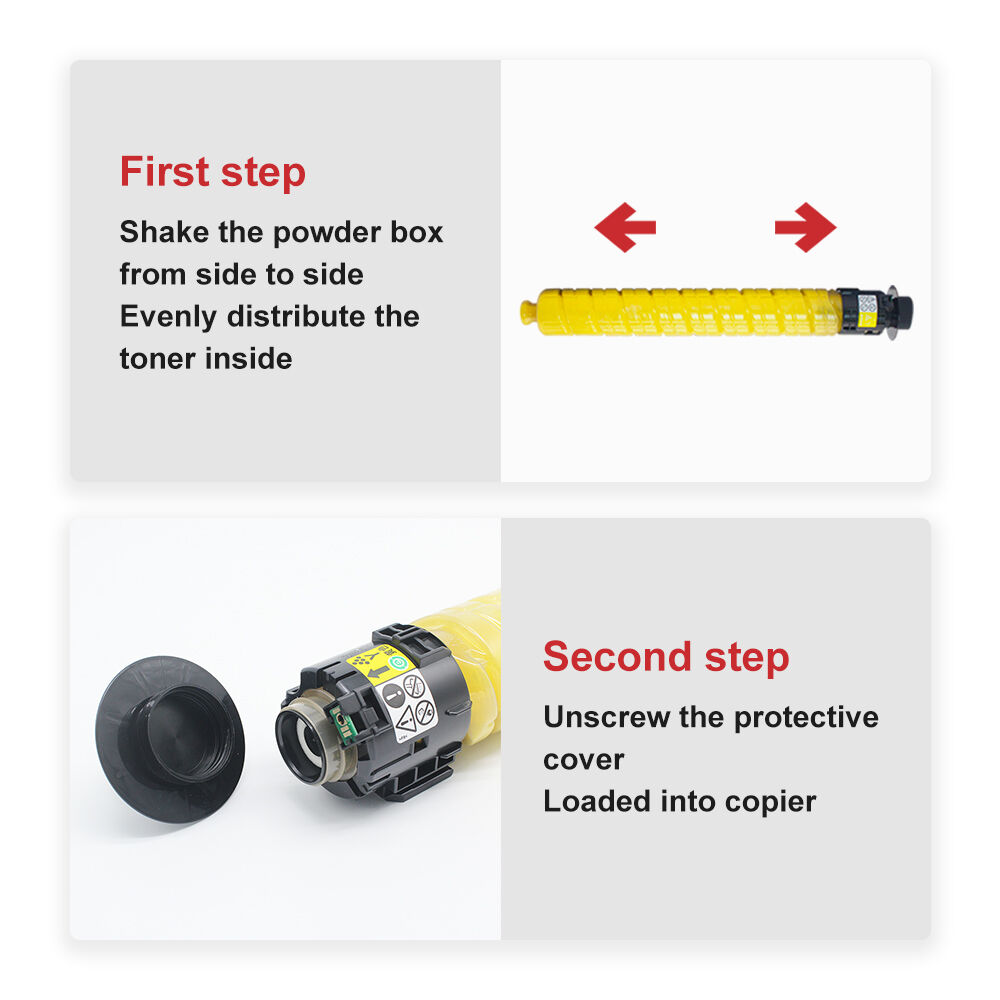 First step

Shake the powder box from side to side
Evenly distribute the toner inside

Second step

Unscrew the protective cover
Loaded into copier