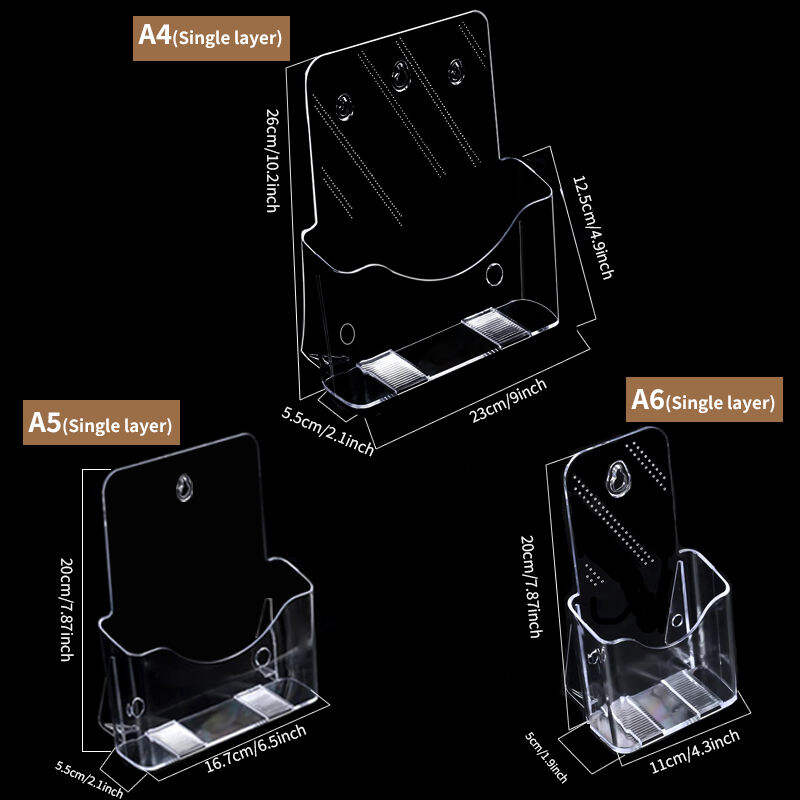 A4(Single layer)

26cm/10.2inch

12.5cm/4.9inch

5.5cm/2.1inch

23cm/9inch

A5(Single layer)

20cm/7.87inch

5.5cm/2.1inch

16.7cm/6.5inch

A6(Single layer)

20cm/7.87inch

5cm/1.9inch

11cm/4.3inch