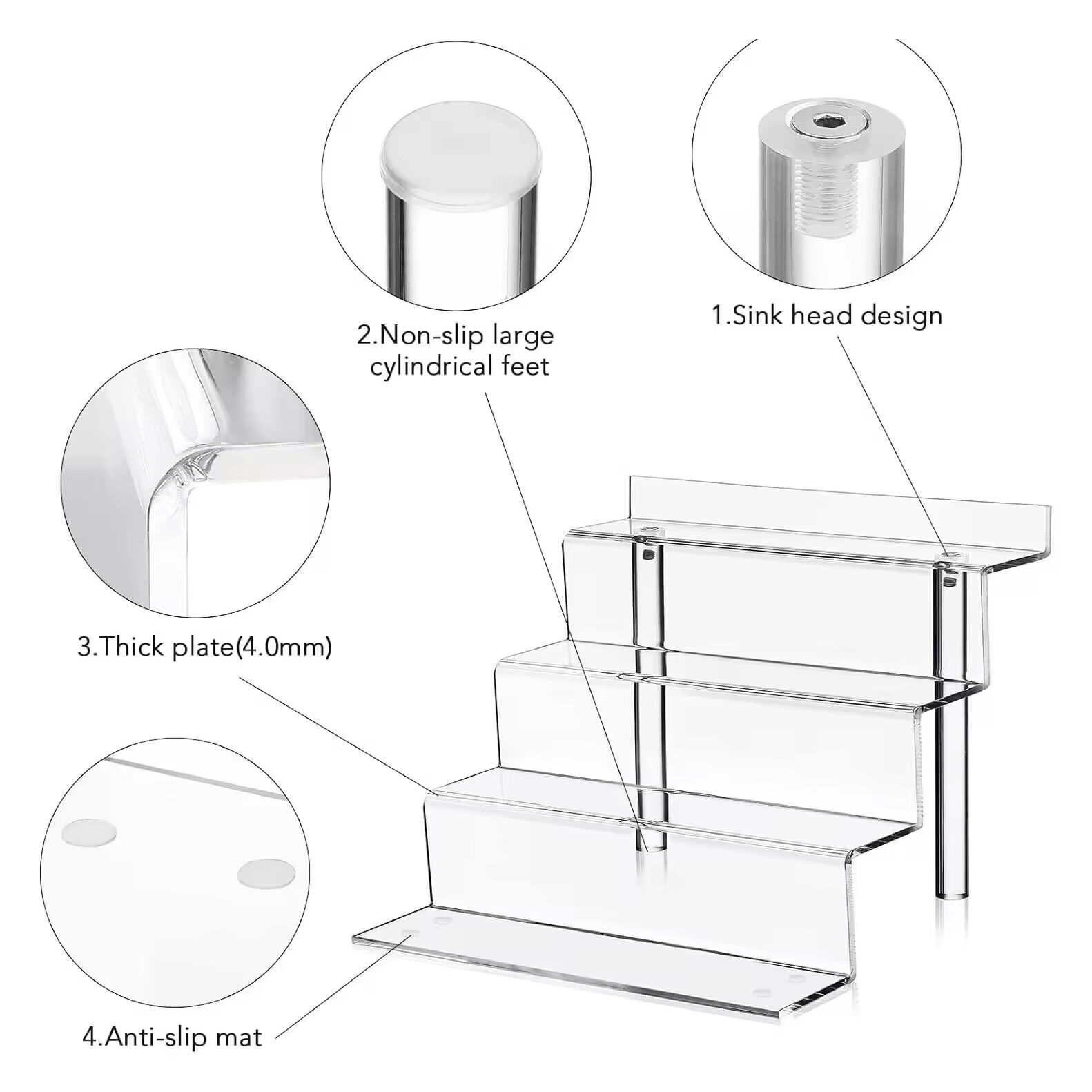 2.Non-slip large cylindrical feet

1.Sink head design

3.Thick plate(4.0mm)

4.Anti-slip mat