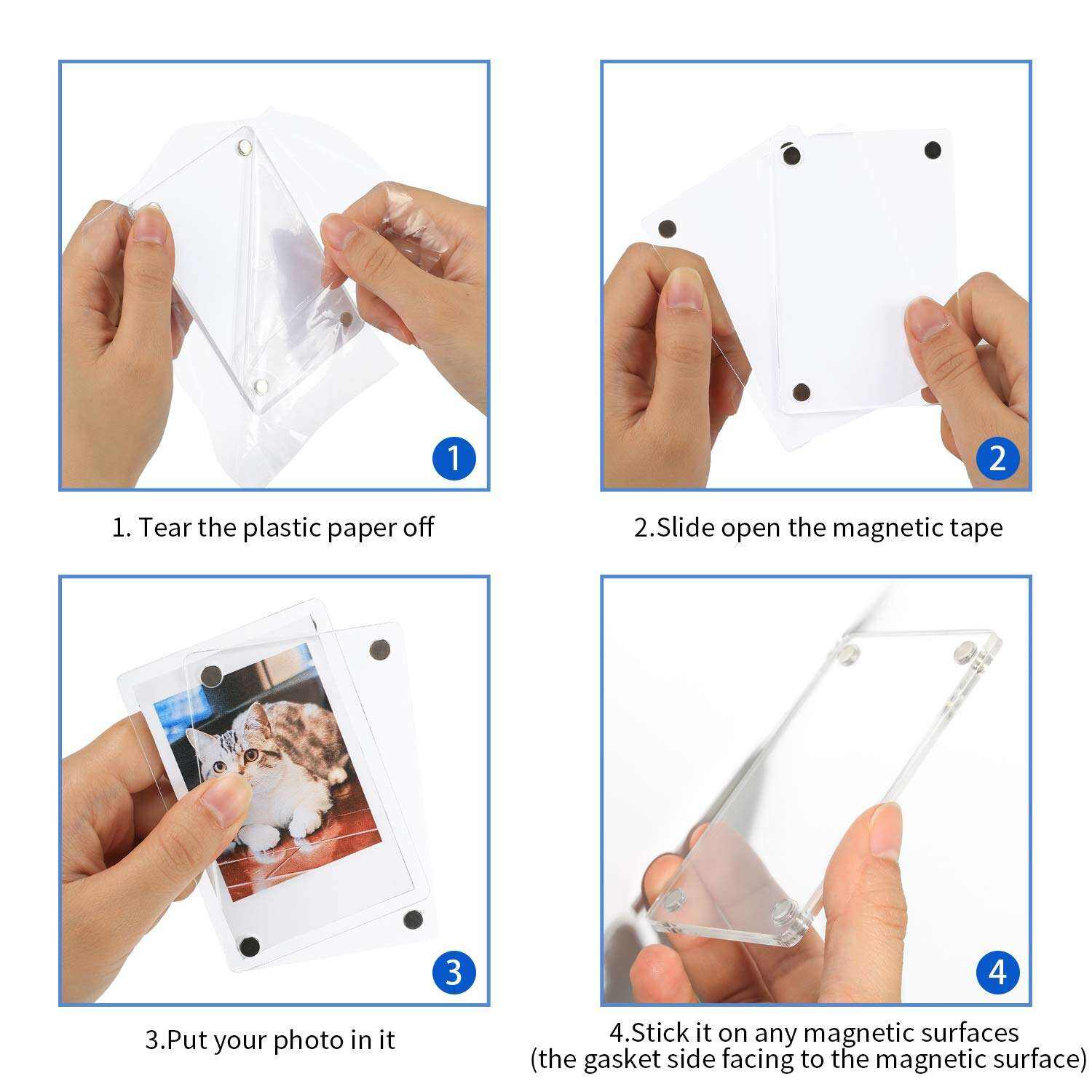 1

1. Tear the plastic paper off

2

2.Slide open the magnetic tape

3

3.Put your photo in it

4

4.Stick it on any magnetic surfaces
(the gasket side facing to the magnetic surface)