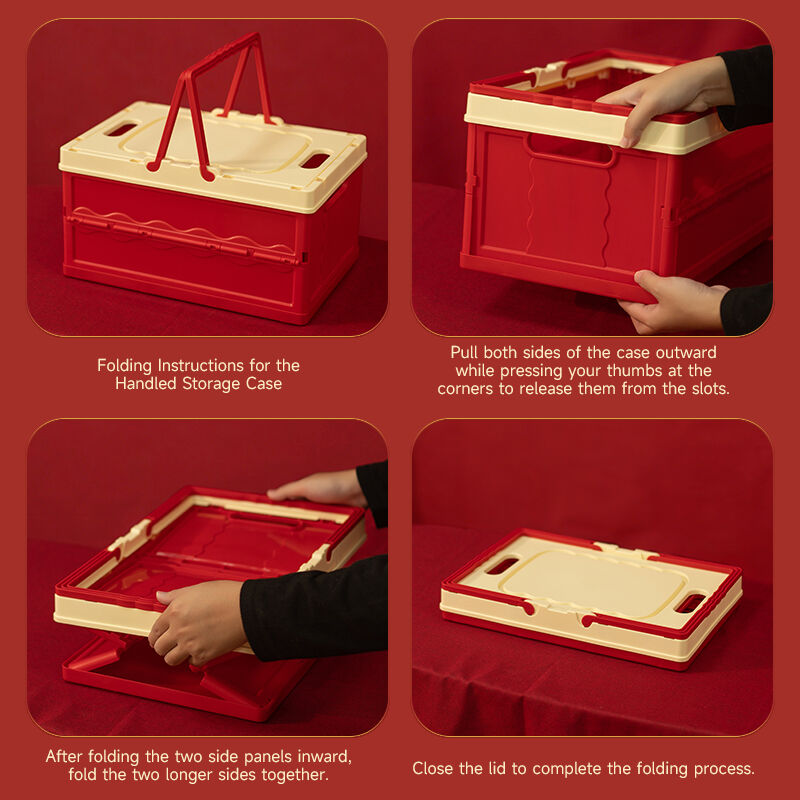 Folding Instructions for the Handled Storage Case

Pull both sides of the case outward while pressing your thumbs at the corners to release them from the slots.

After folding the two side panels inward, fold the two longer sides together.

Close the lid to complete the folding process.