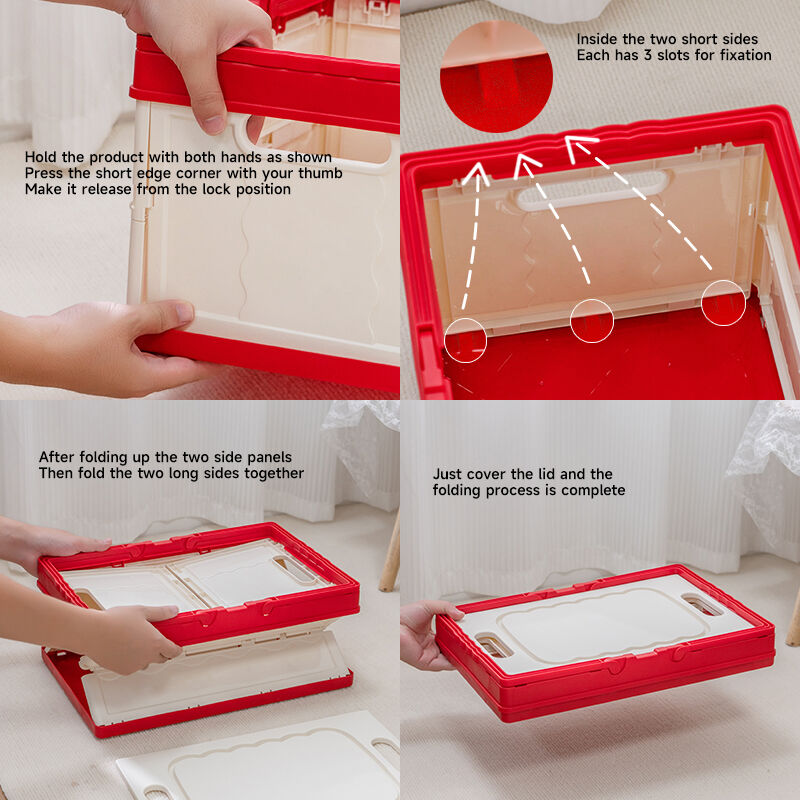 Hold the product with both hands as shown
Press the short edge corner with your thumb
Make it release from the lock position

Inside the two short sides
Each has 3 slots for fixation

After folding up the two side panels
Then fold the two long sides together

Just cover the lid and the
folding process is complete