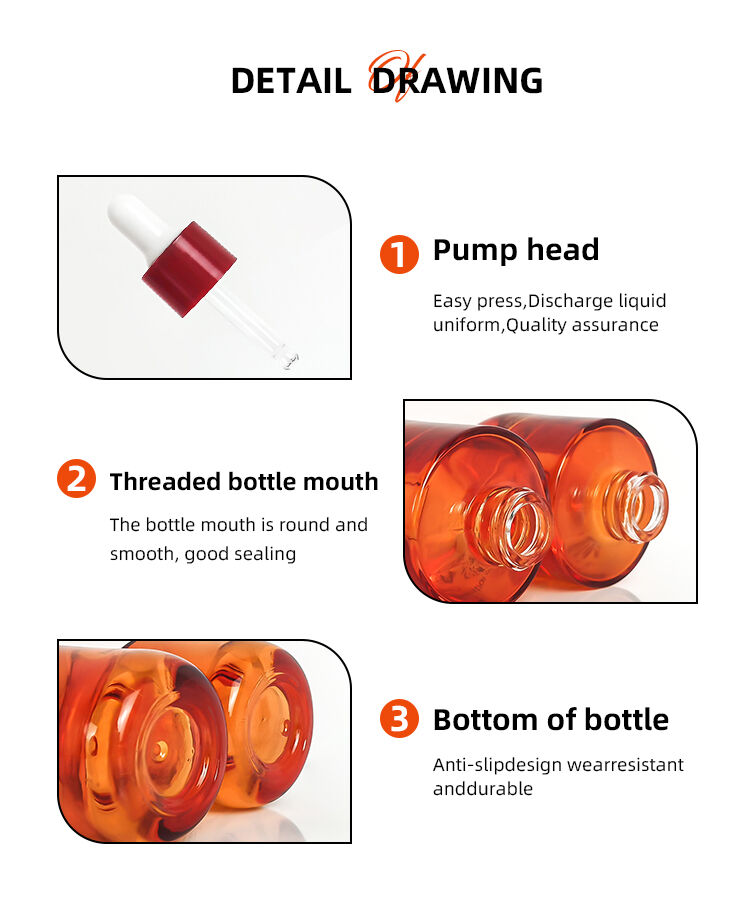 DETAIL DRAWING

1 Pump head

Easy press,Discharge liquid uniform,Quality assurance

2 Threaded bottle mouth

The bottle mouth is round and smooth, good sealing

3 Bottom of bottle

Anti-slipdesign wearresistant anddurable