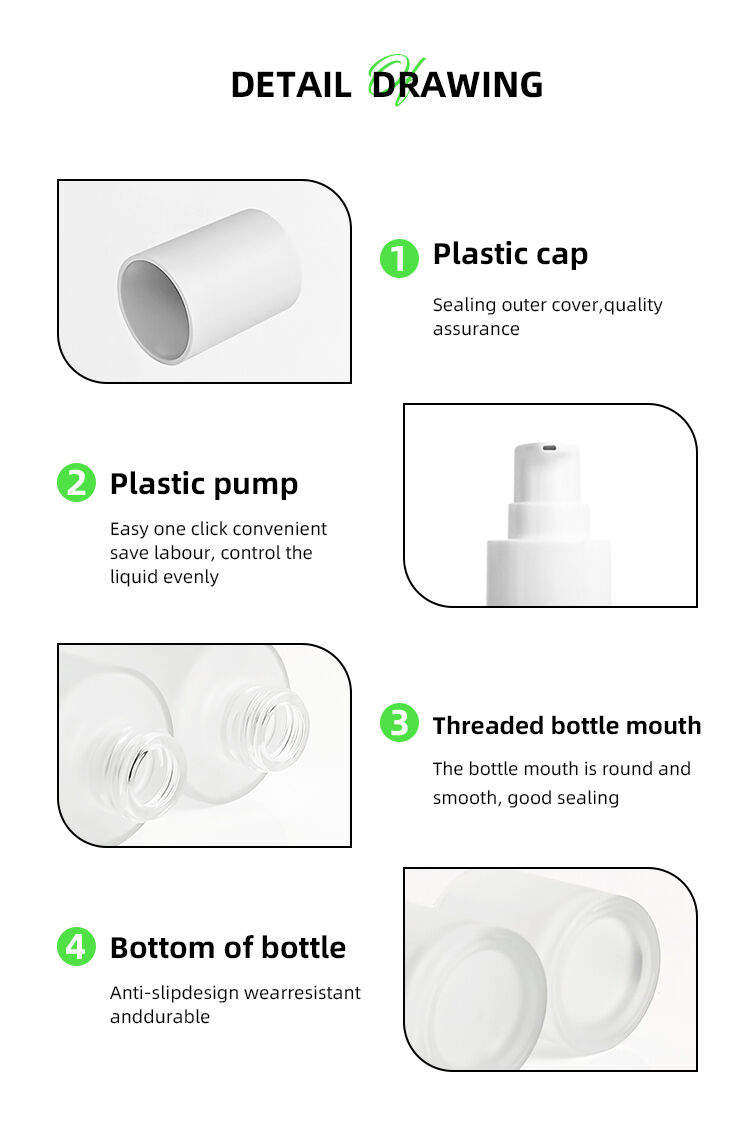 DETAIL DRAWING

1 Plastic cap

Sealing outer cover,quality assurance

2 Plastic pump

Easy one click convenient save labour, control the liquid evenly

3 Threaded bottle mouth

The bottle mouth is round and smooth, good sealing

4 Bottom of bottle

Anti-slipdesign wearresistant anddurable