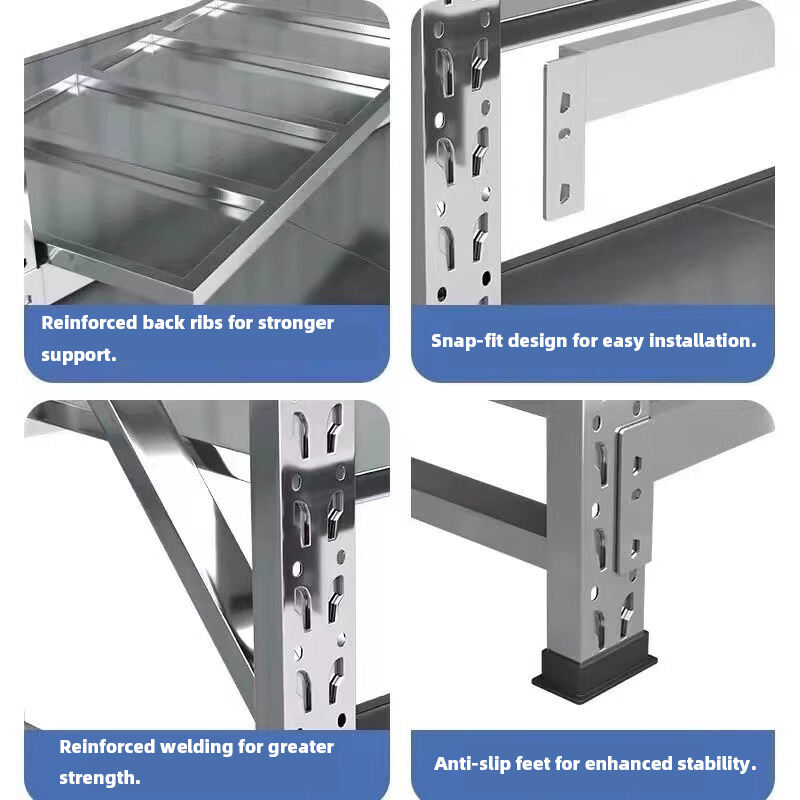 Reinforced back ribs for stronger support.

Snap-fit design for easy installation.

Reinforced welding for greater strength.

Anti-slip feet for enhanced stability.