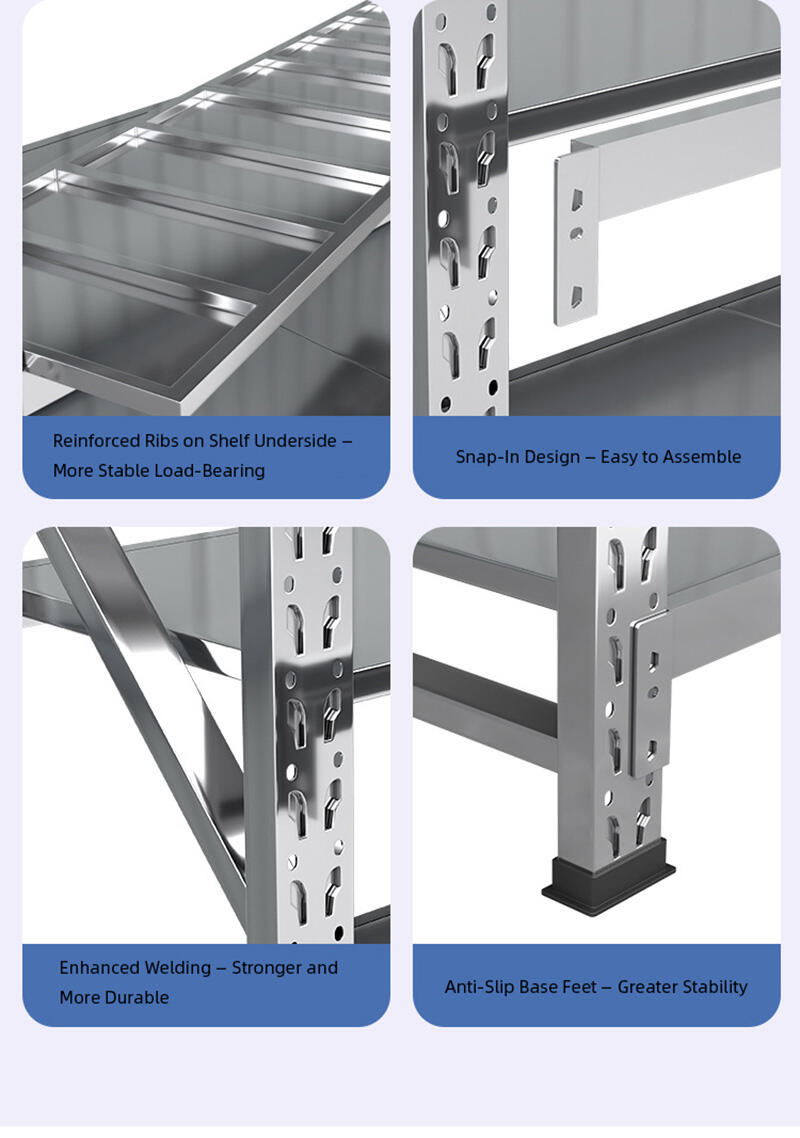 Reinforced Ribs on Shelf Underside – More Stable Load-Bearing

Snap-In Design – Easy to Assemble

Enhanced Welding – Stronger and More Durable

Anti-Slip Base Feet – Greater Stability