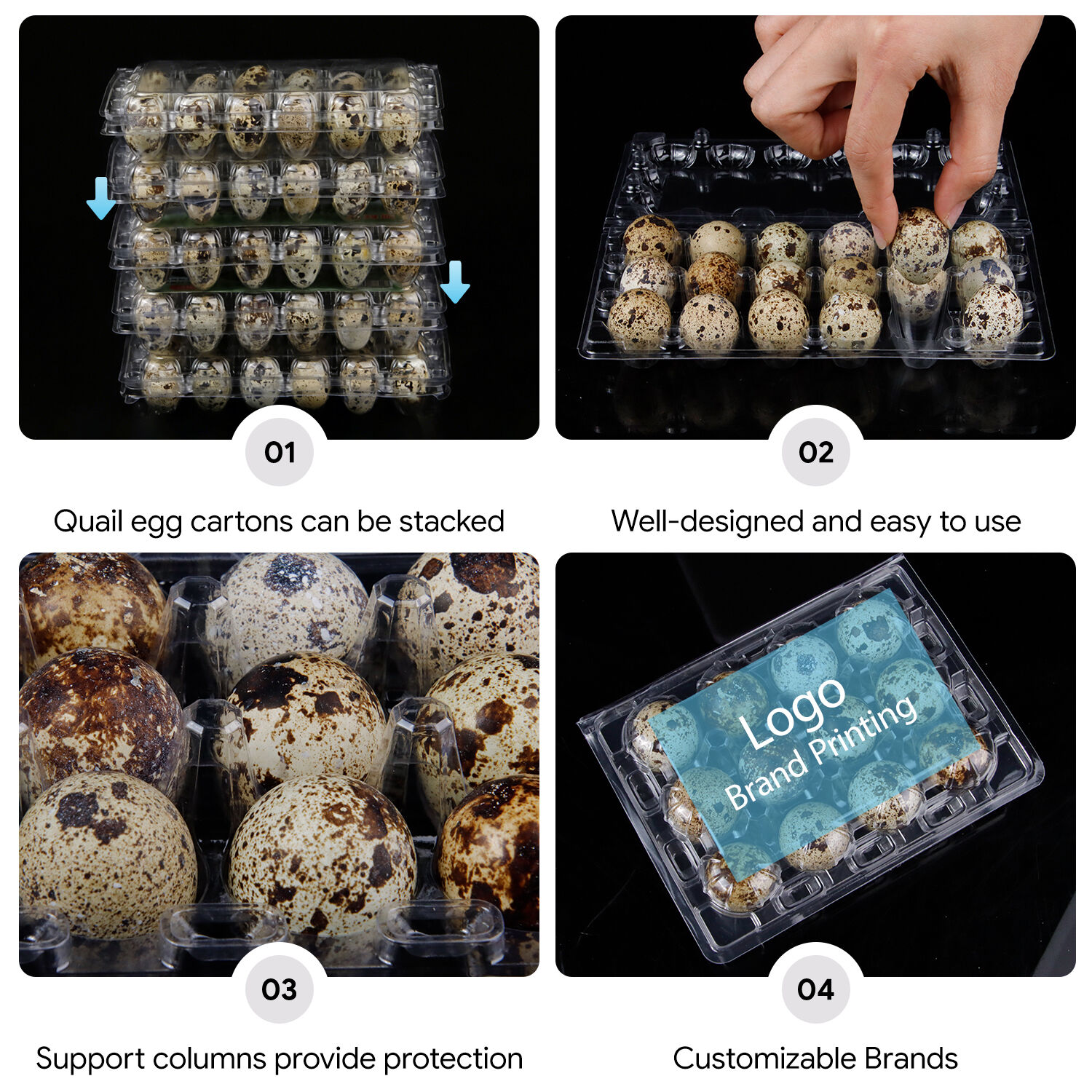 01

Quail egg cartons can be stacked

02

Well-designed and easy to use

03

Support columns provide protection

Logo
Brand Printing

04

Customizable Brands