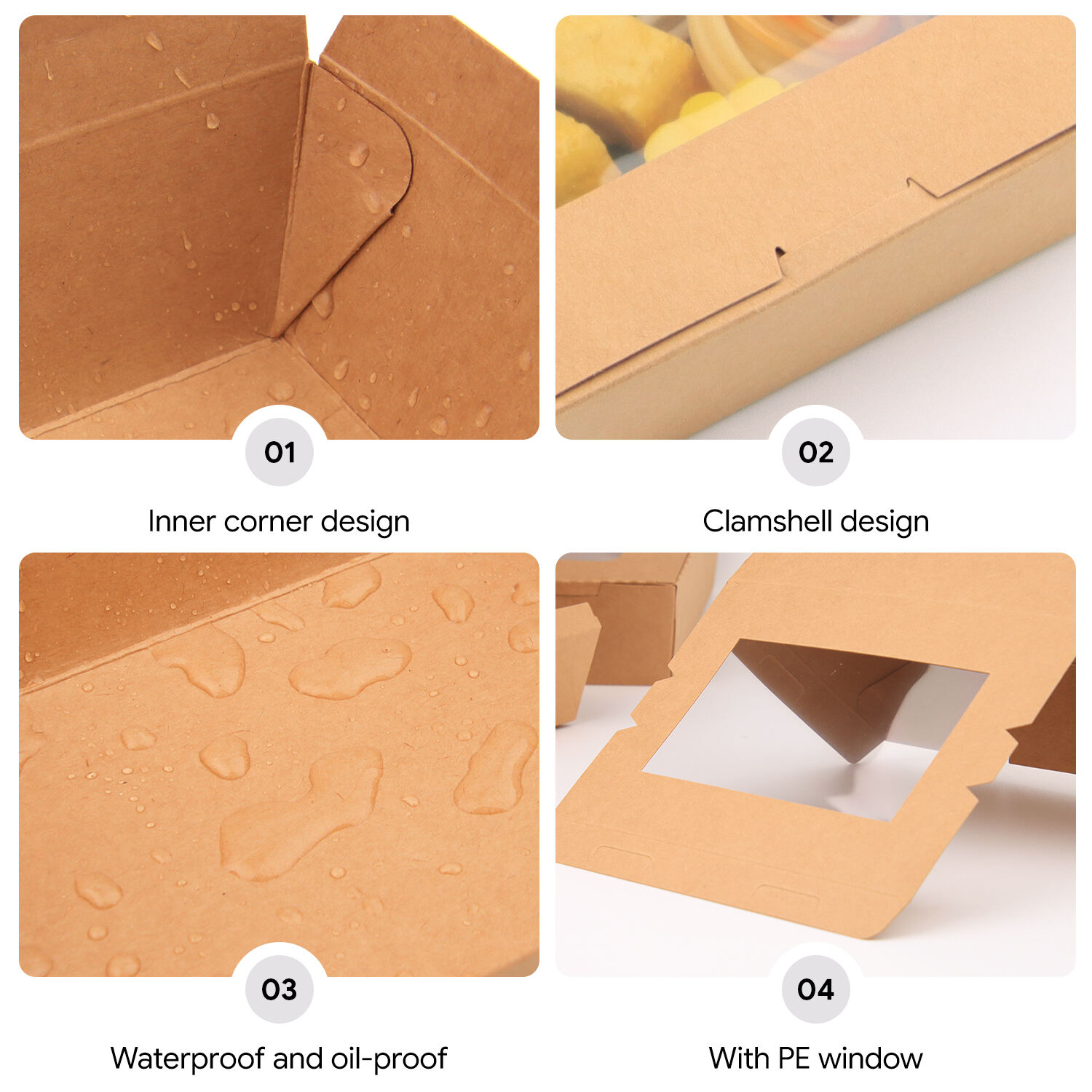 01

Inner corner design

02

Clamshell design

03

Waterproof and oil-proof

04

With PE window