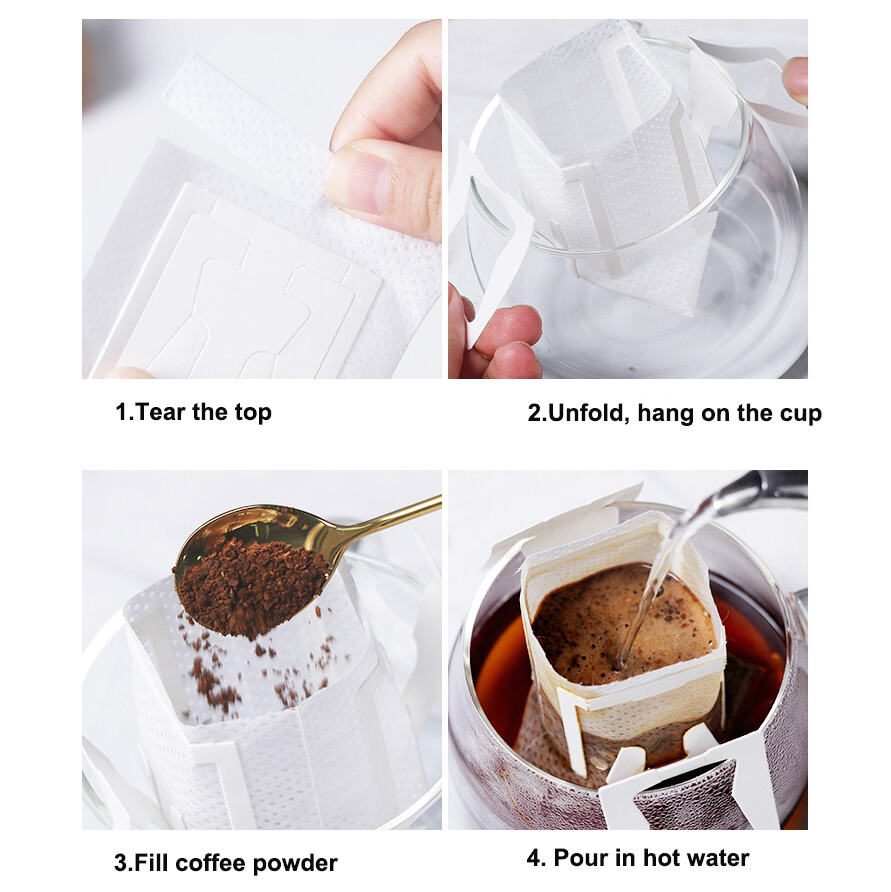 1.Tear the top

2.Unfold, hang on the cup

3.Fill coffee powder

4. Pour in hot water