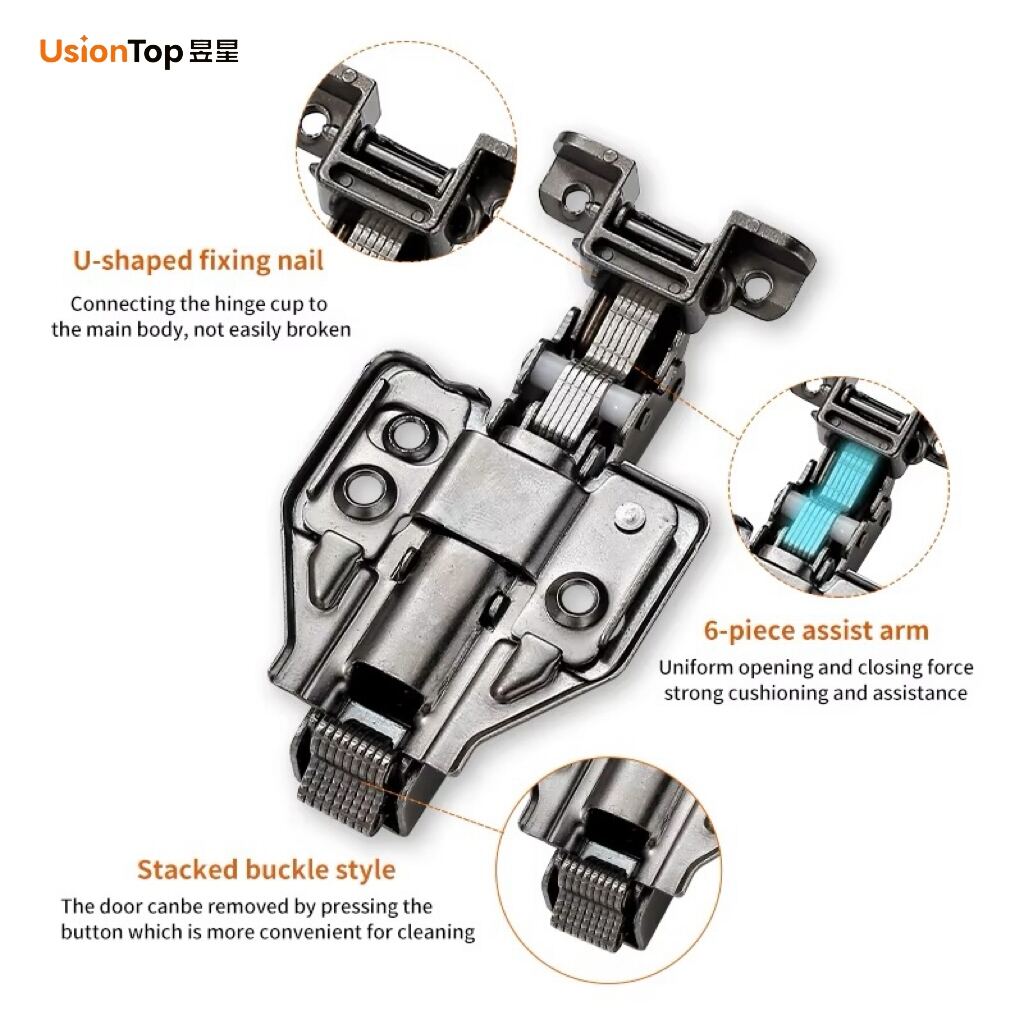 UsionTop 昱星

U-shaped fixing nail

Connecting the hinge cup to the main body, not easily broken

6-piece assist arm

Uniform opening and closing force strong cushioning and assistance

Stacked buckle style

The door canbe removed by pressing the button which is more convenient for cleaning