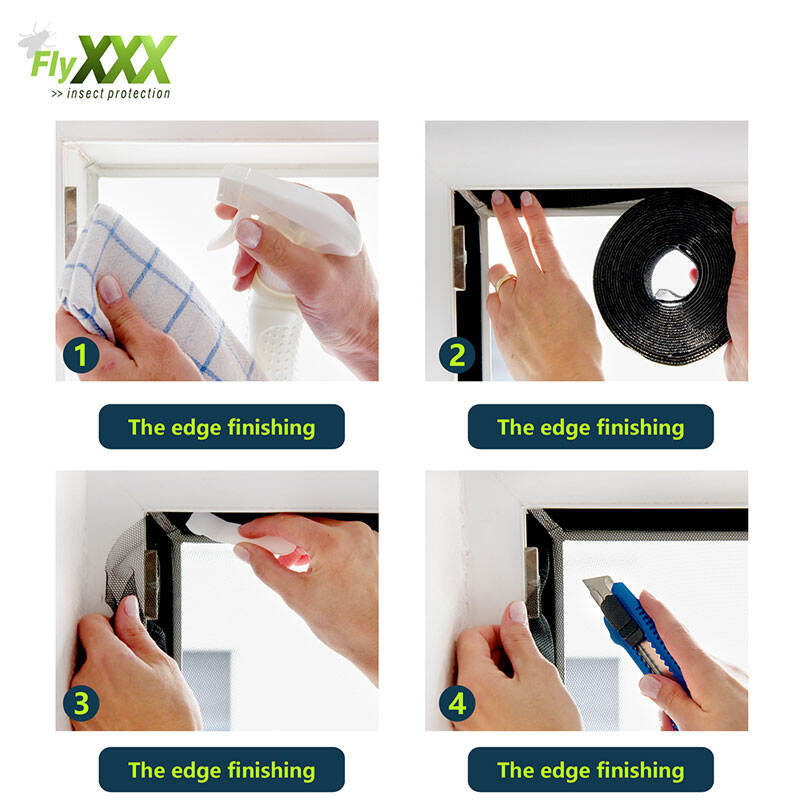 FlyXXX
>> insect protection

1

The edge finishing

2

The edge finishing

3

The edge finishing

4

The edge finishing