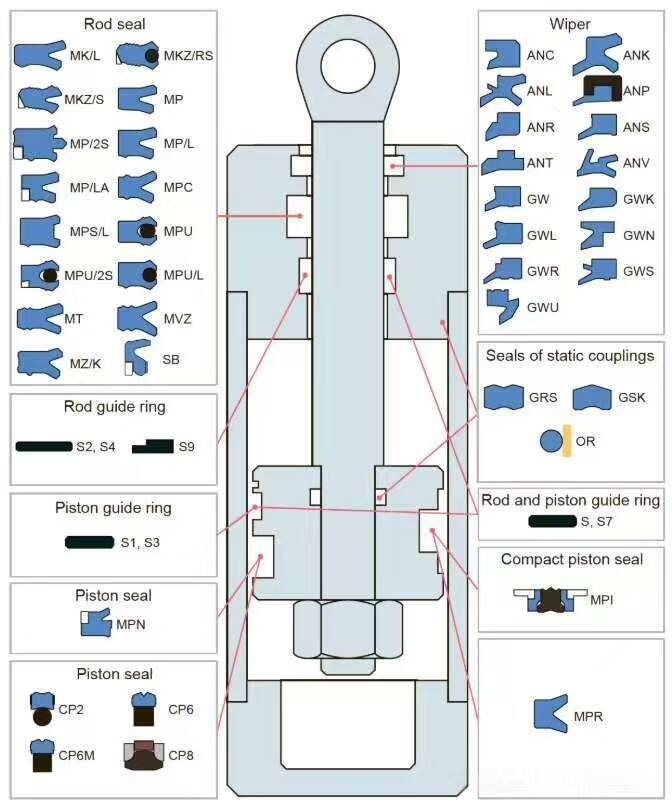 Rod seal
MK/L
MKZ/RS
MKZ/S
MP
MP/2S
MP/L
MP/LA
MPC
MPS/L
MPU
MPU/2S
MPU/L
MT
MVZ
MZ/K
SB

Rod guide ring
S2, S4
S9

Piston guide ring
S1, S3

Piston seal
MPN

Piston seal
CP2
CP6
CP6M
CP8

Wiper
ANC
ANK
ANL
ANP
ANR
ANS
ANT
ANV
GW
GWK
GWL
GWN
GWR
GWS
GWU

Seals of static couplings
GRS
GSK
OR

Rod and piston guide ring
S, S7

Compact piston seal
MPI

MPR