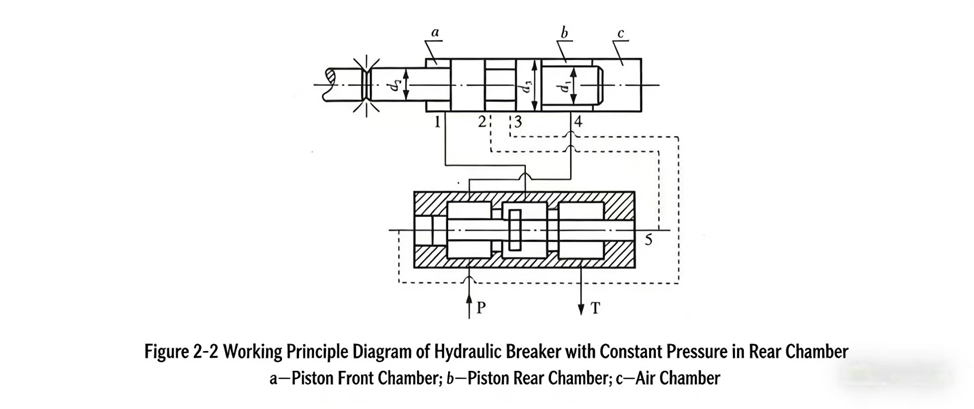 a b c

$d_2$ $d_3$ $d_1$

1 2 3 4

5

P T

Figure 2-2 Working Principle Diagram of Hydraulic Breaker with Constant Pressure in Rear Chamber

a—Piston Front Chamber; b—Piston Rear Chamber; c—Air Chamber