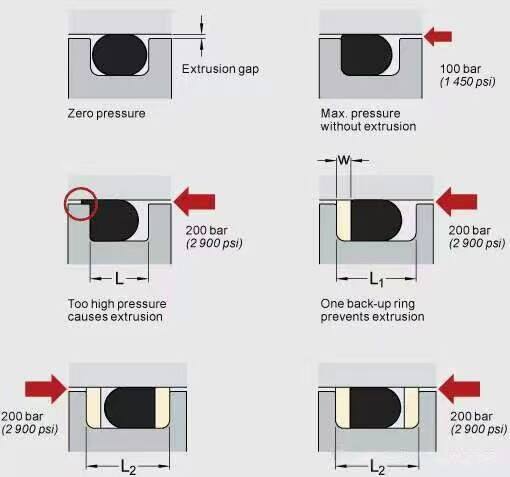 Extrusion gap

Zero pressure

100 bar
(1 450 psi)

Max. pressure without extrusion

200 bar
(2 900 psi)

L

Too high pressure causes extrusion

W

200 bar
(2 900 psi)

$L_1$

One back-up ring prevents extrusion

200 bar
(2 900 psi)

$L_2$

200 bar
(2 900 psi)

$L_2$