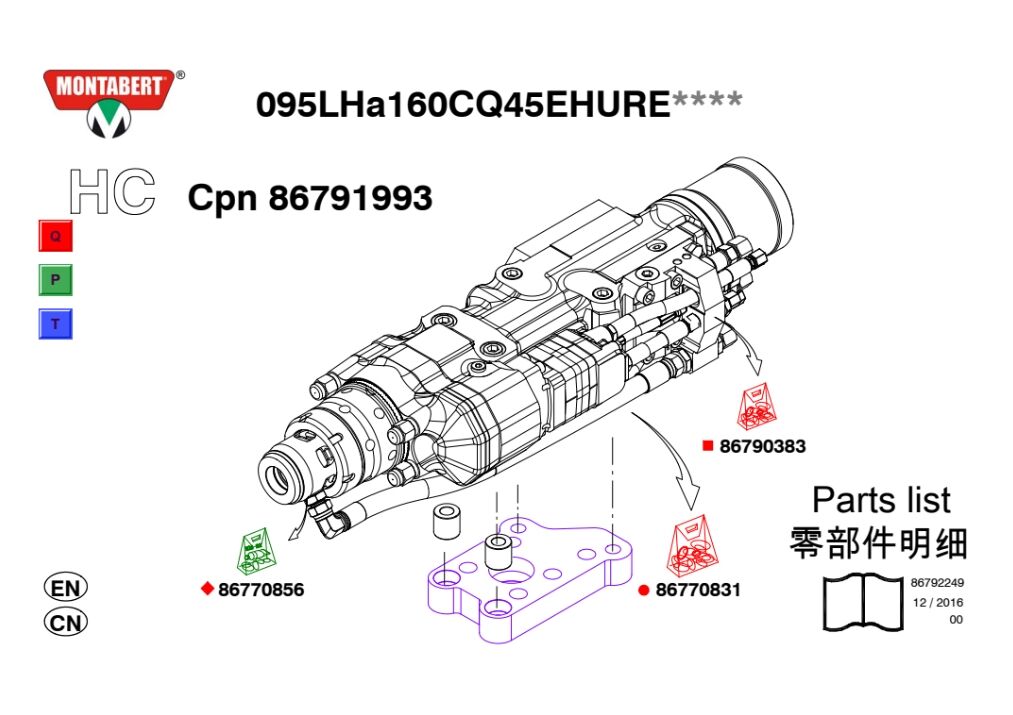 MONTABERT®

095LHa160CQ45EHURE****

HC

Cpn 86791993

Q

P

T

■ 86790383

◆ 86770856

● 86770831

Parts list
零部件明细

EN

CN

86792249
12 / 2016
00