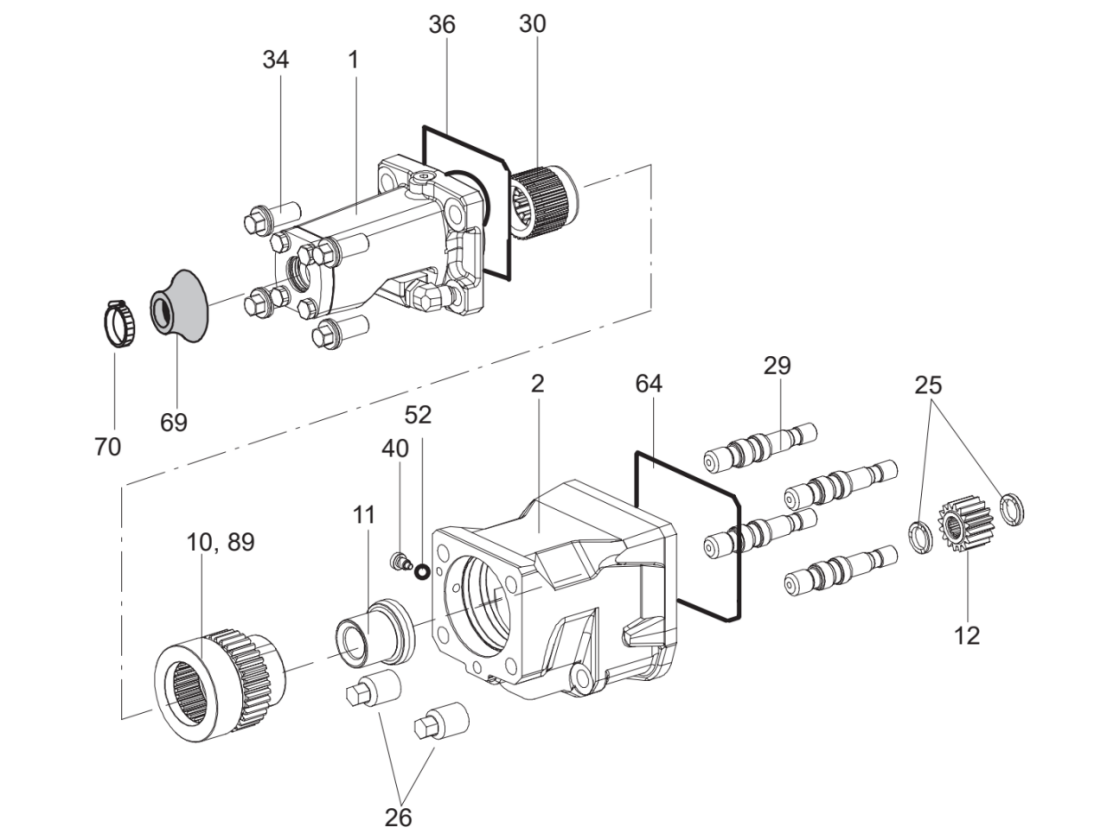 36
30
34
1
70
69
2
64
29
25
52
40
11
10, 89
12
26