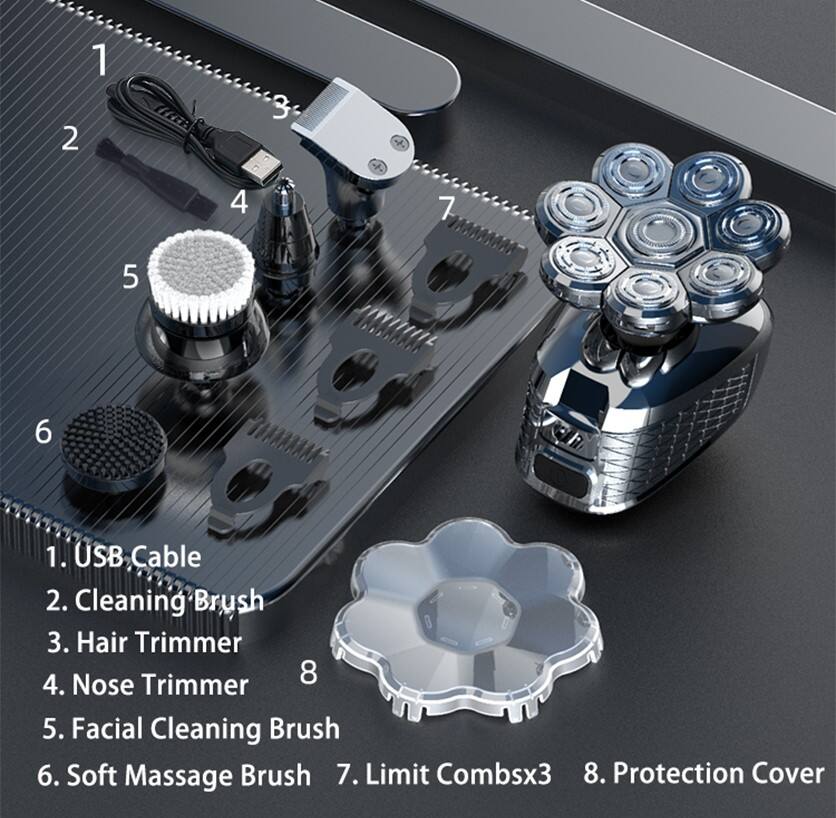 1
2
3
4
7
5
6
8

1. USB Cable
2. Cleaning Brush
3. Hair Trimmer
4. Nose Trimmer
5. Facial Cleaning Brush
6. Soft Massage Brush 7. Limit Combsx3 8. Protection Cover