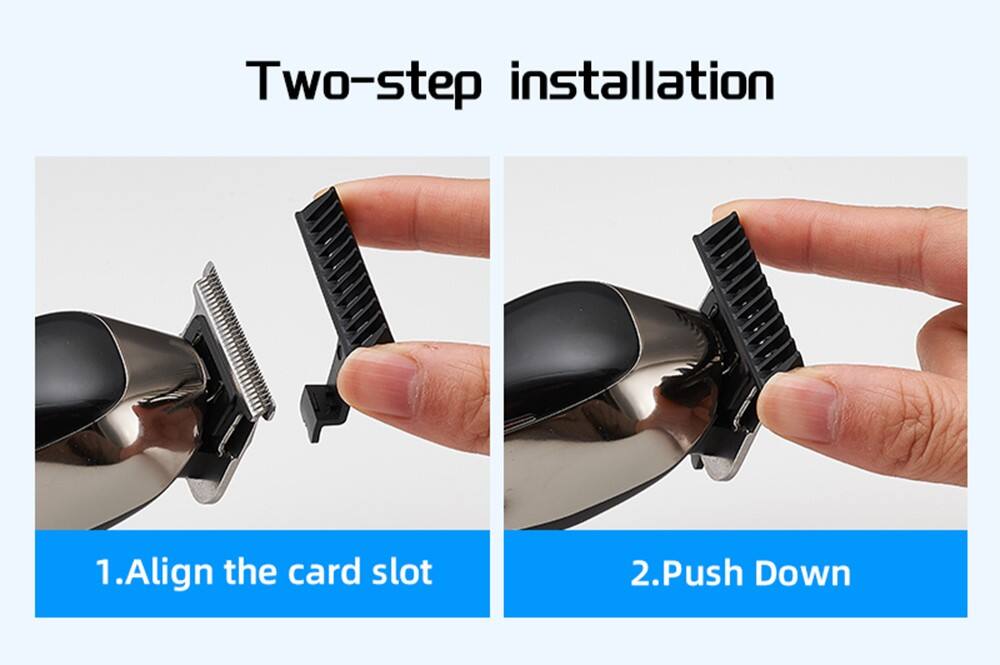 Two-step installation

1.Align the card slot

2.Push Down