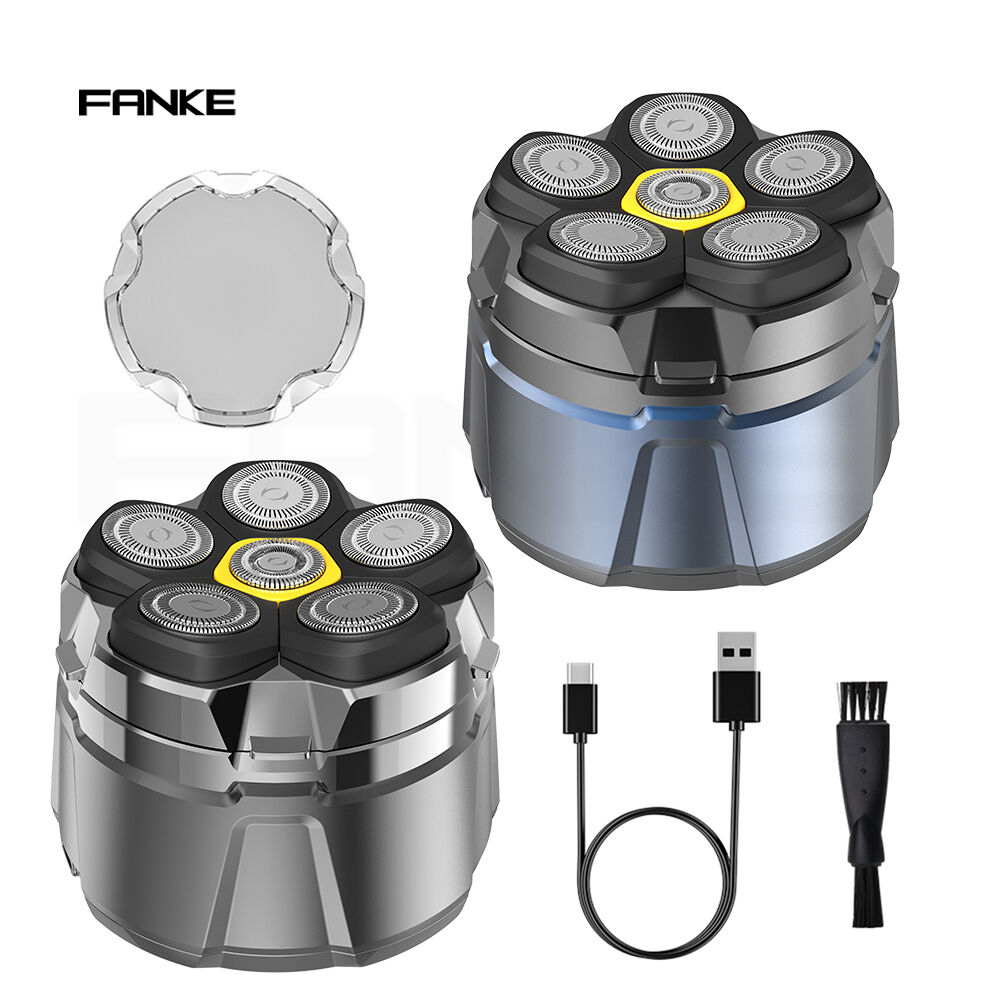 FANKE